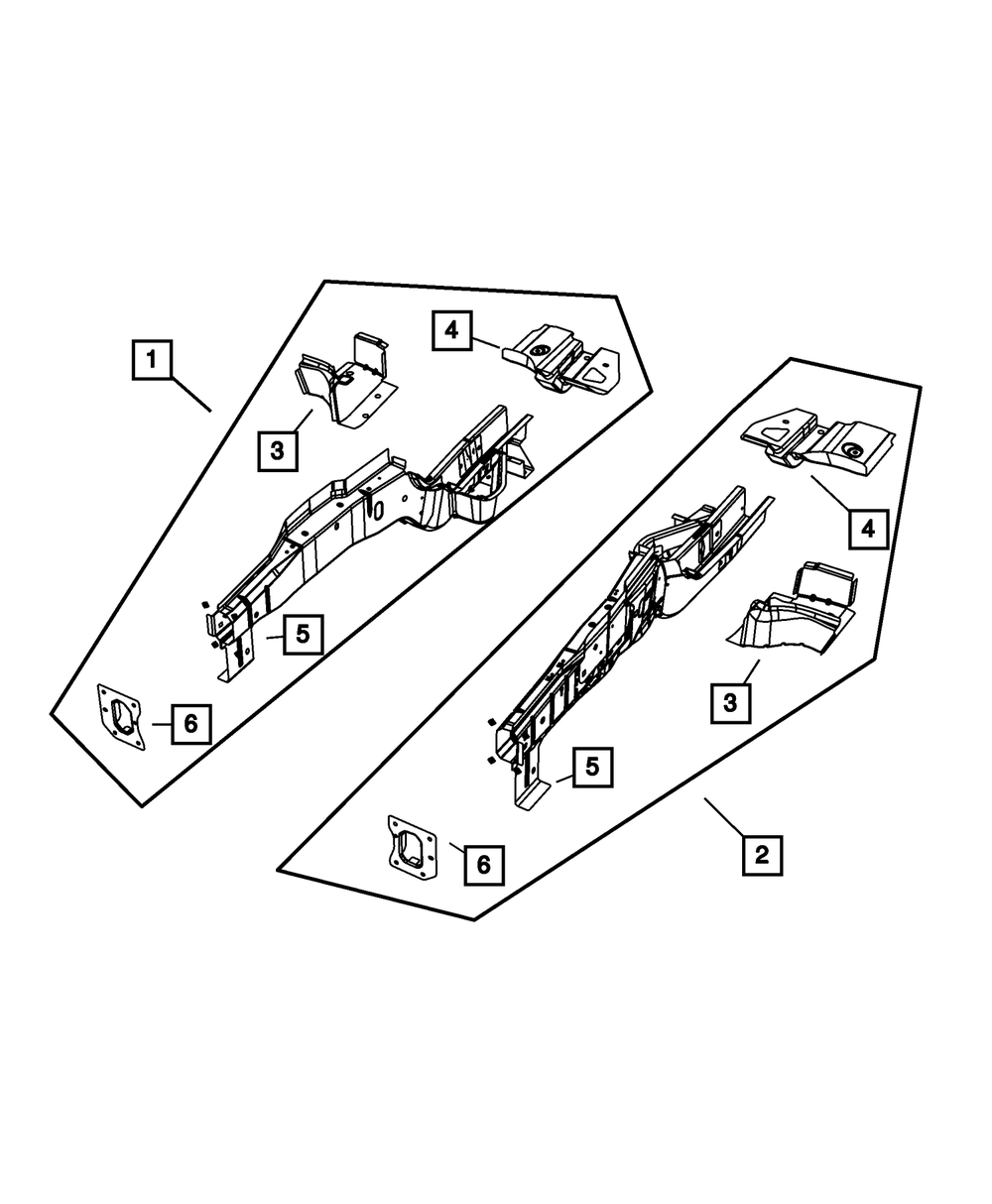 1
4
3
5
6
4
3
5
6
2