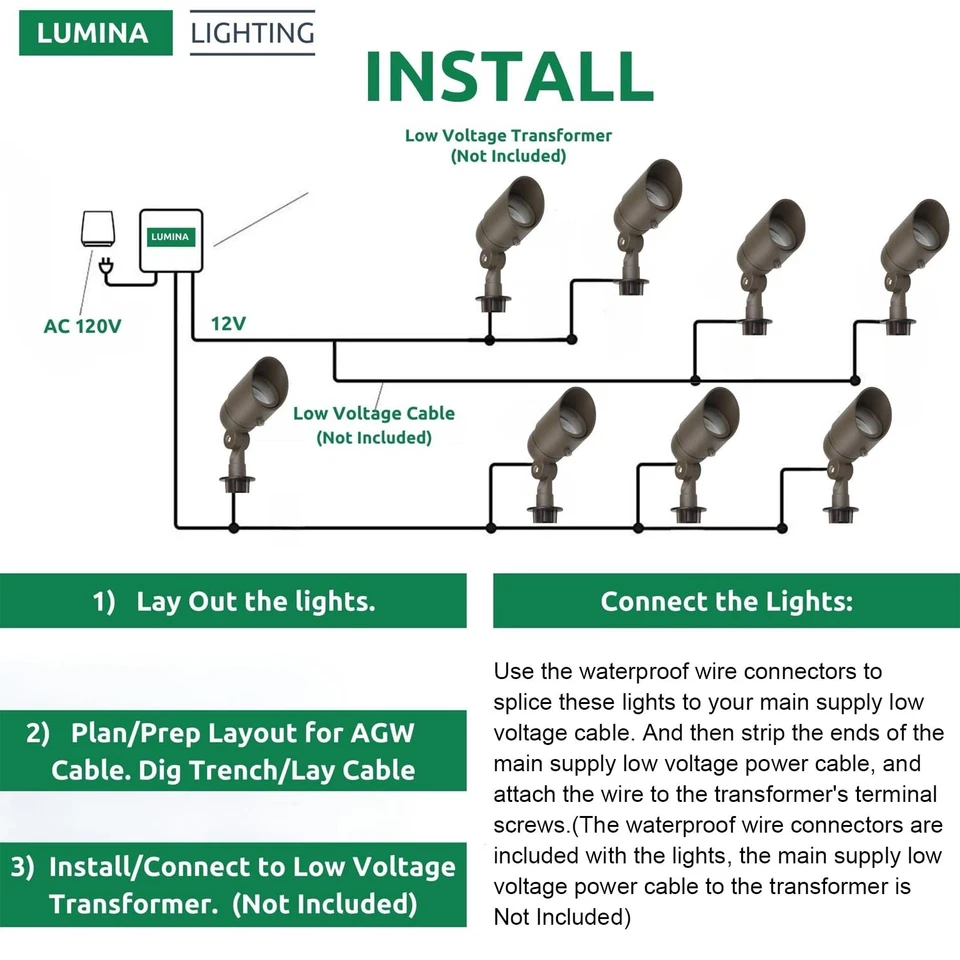 LUMINA LIGHTING

INSTALL

Low Voltage Transformer
(Not Included)

LUMINA

AC 120V

12V

Low Voltage Cable
(Not Included)

1) Lay Out the lights.

2) Plan/Prep Layout for AGW Cable. Dig Trench/Lay Cable

3) Install/Connect to Low Voltage Transformer. (Not Included)

Connect the Lights:

Use the waterproof wire connectors to splice these lights to your main supply low voltage cable. And then strip the ends of the main supply low voltage power cable, and attach the wire to the transformer's terminal screws.(The waterproof wire connectors are included with the lights, the main supply low voltage power cable to the transformer is Not Included)