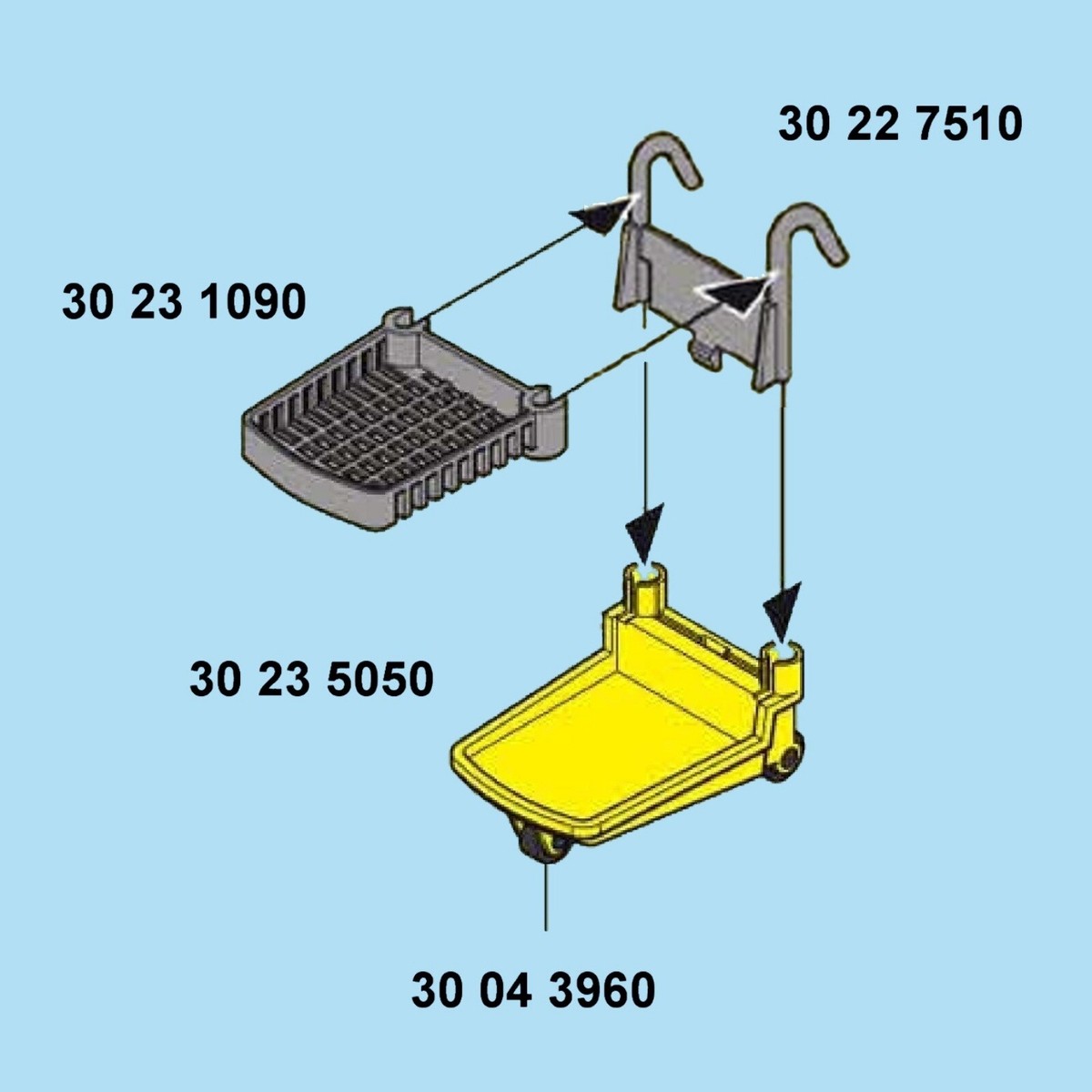 30 22 7510

30 23 1090

30 23 5050

30 04 3960