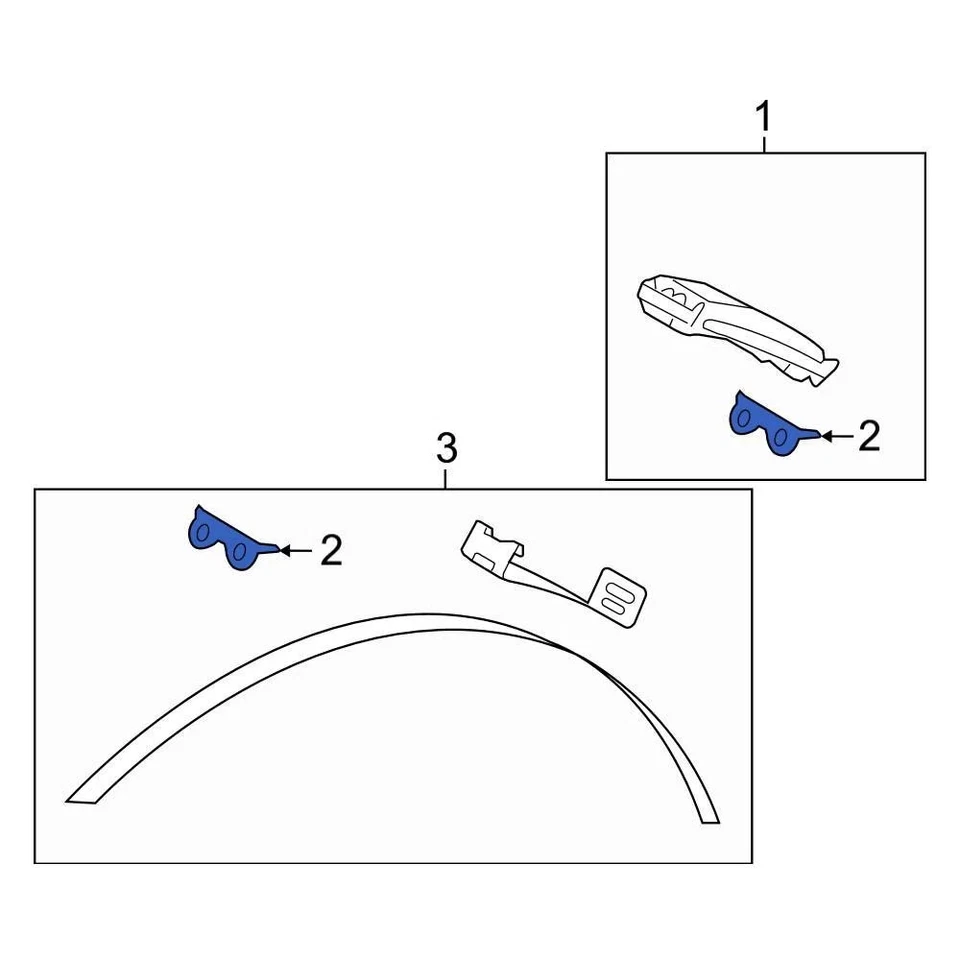 1
2
3
2