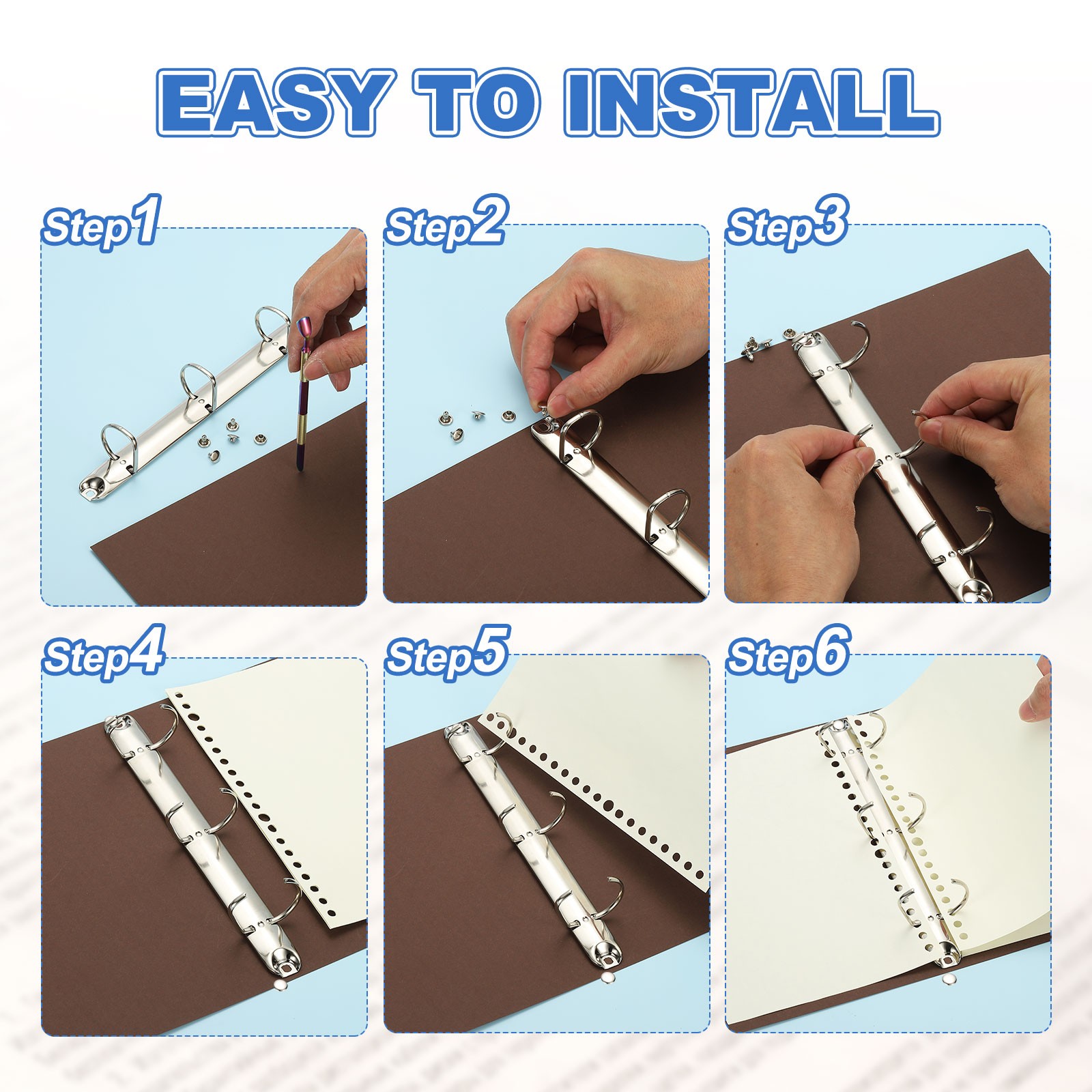 EASY TO INSTALL

Step1

Step2

Step3

Step4

Step5

Step6