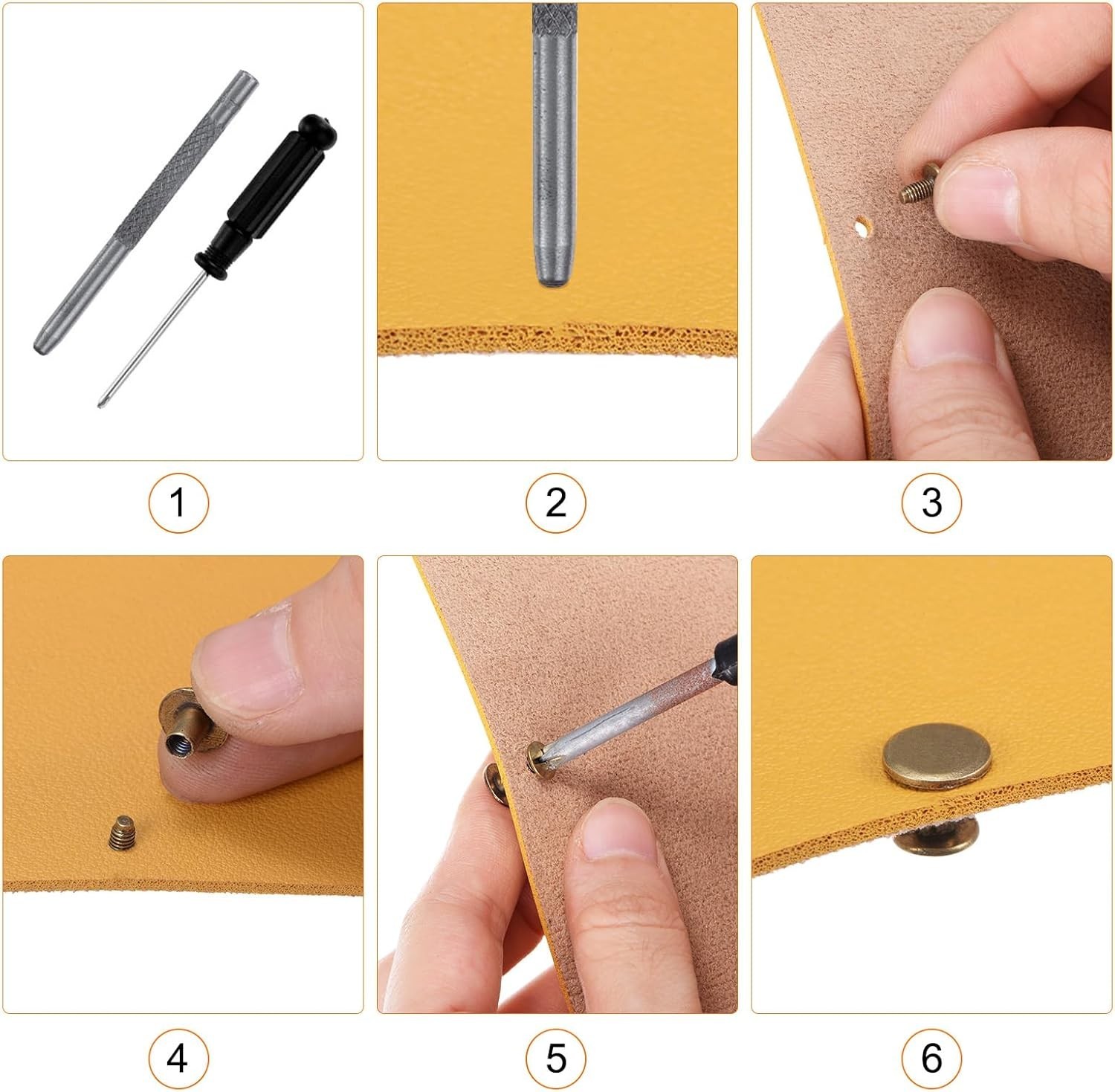 1

2

3

4

5

6