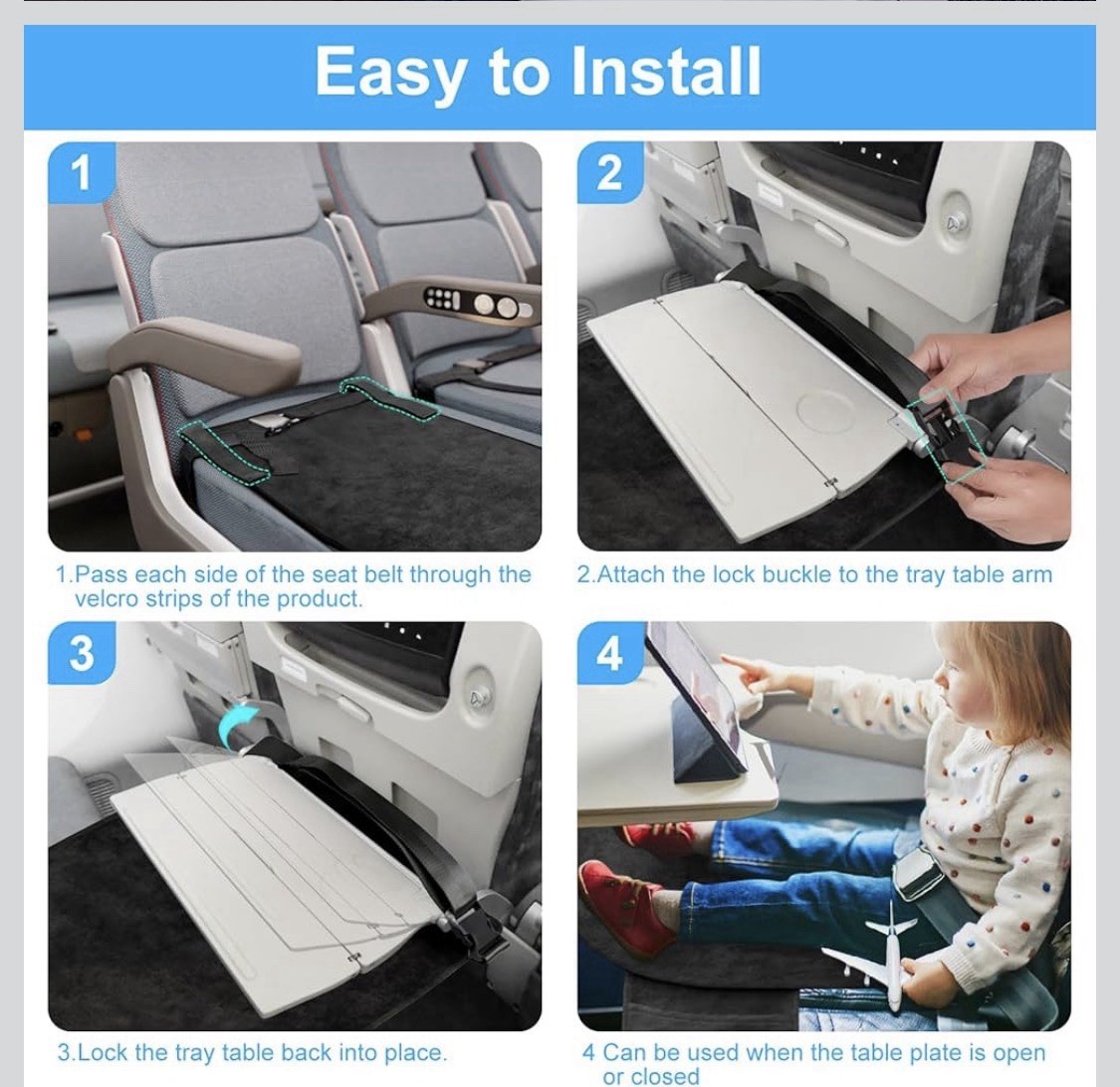 Easy to Install

1

1.Pass each side of the seat belt through the velcro strips of the product.

2

2.Attach the lock buckle to the tray table arm

3

3.Lock the tray table back into place.

4

4 Can be used when the table plate is open or closed