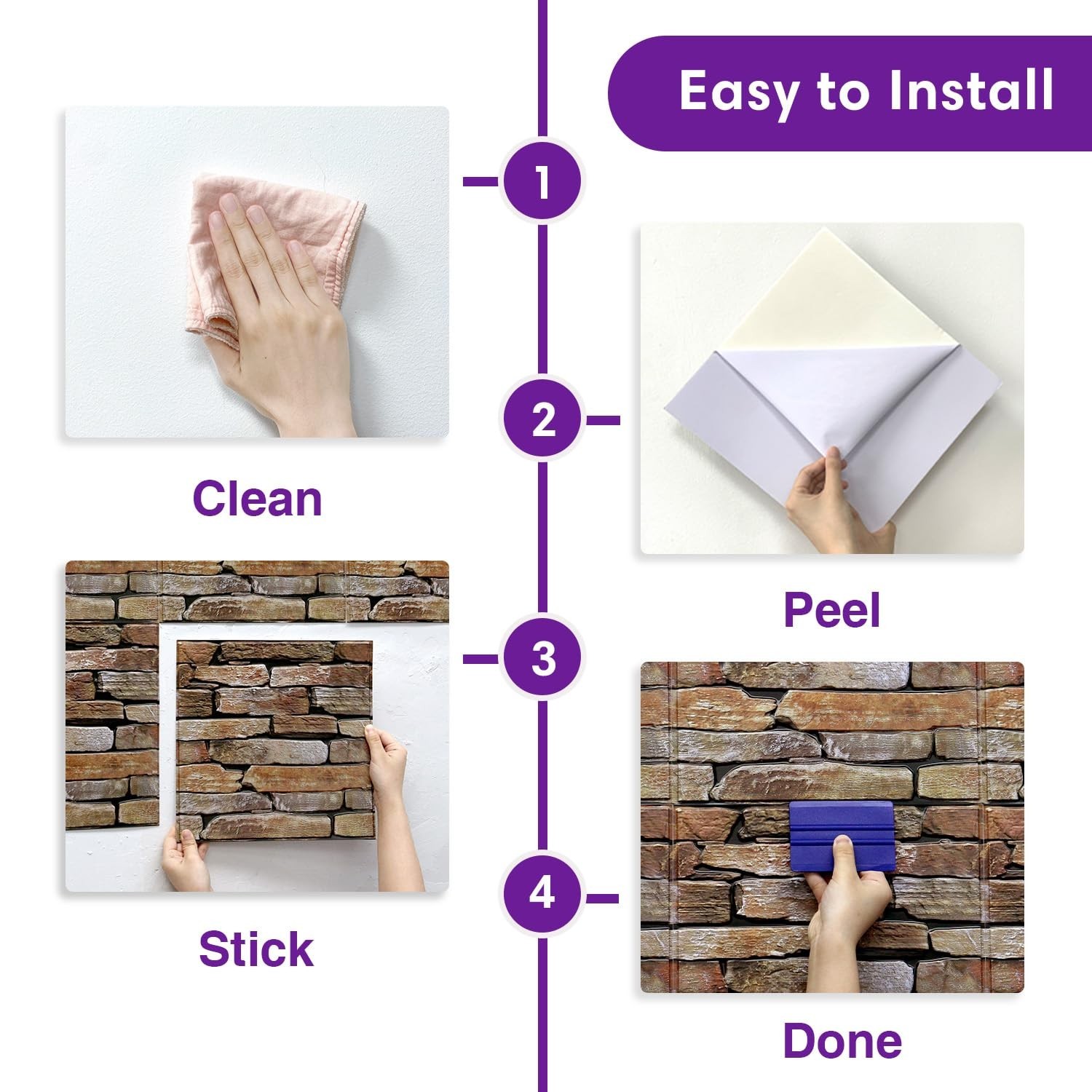 Easy to Install

1

Clean

2

Peel

3

Stick

4

Done