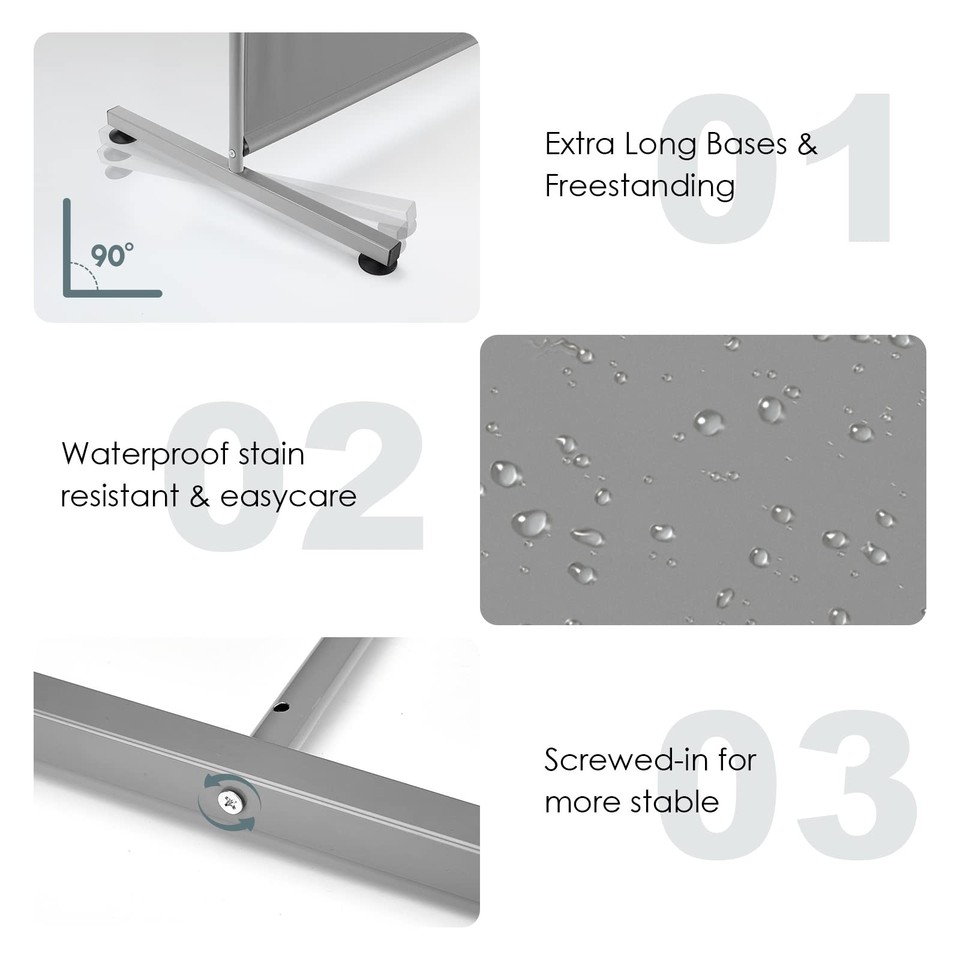 90°

01

Extra Long Bases & Freestanding

02

Waterproof stain resistant & easycare

03

Screwed-in for more stable