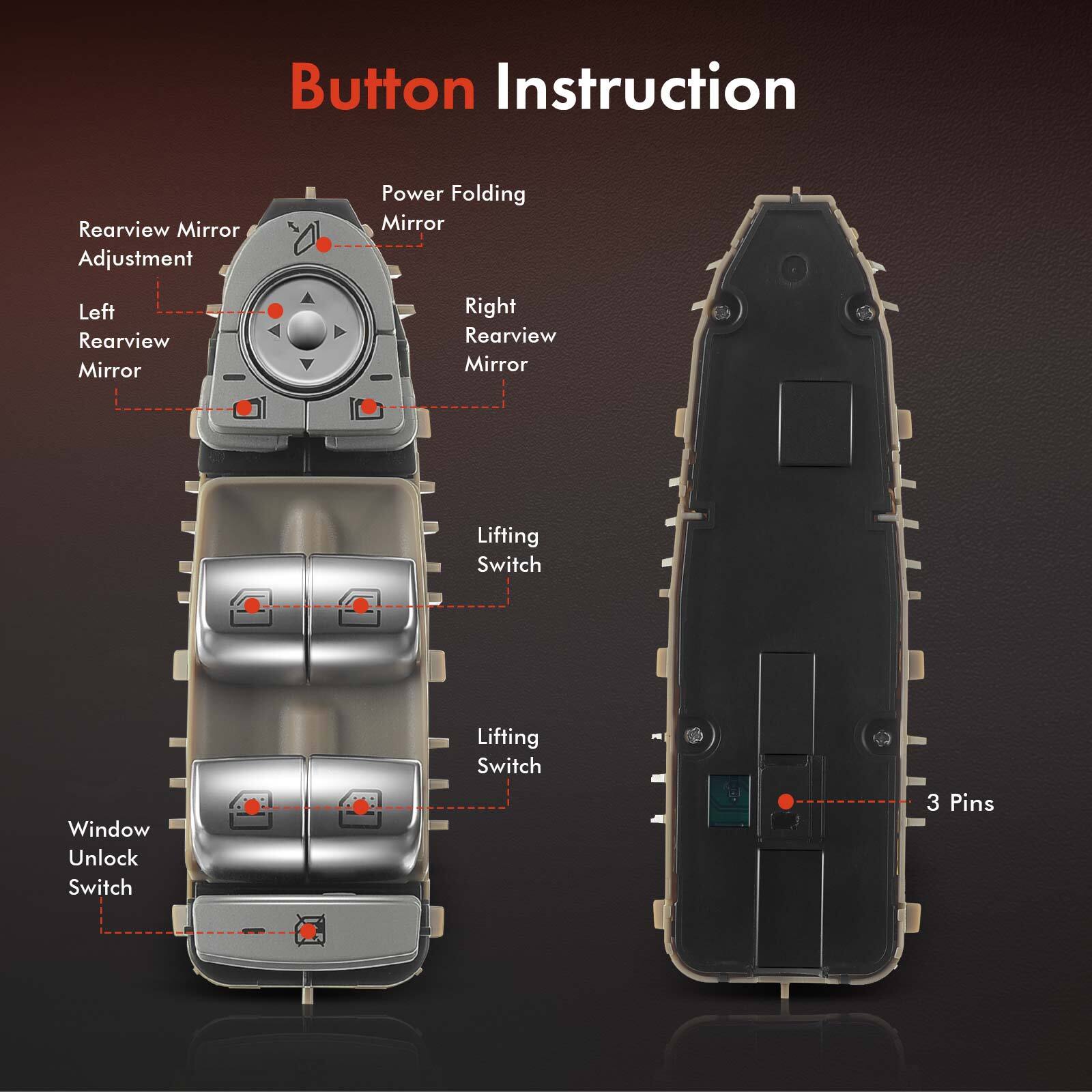 Button Instruction

Power Folding Mirror

Rearview Mirror Adjustment

Left Rearview Mirror

Right Rearview Mirror

Lifting Switch

Lifting Switch

Window Unlock Switch

3 Pins