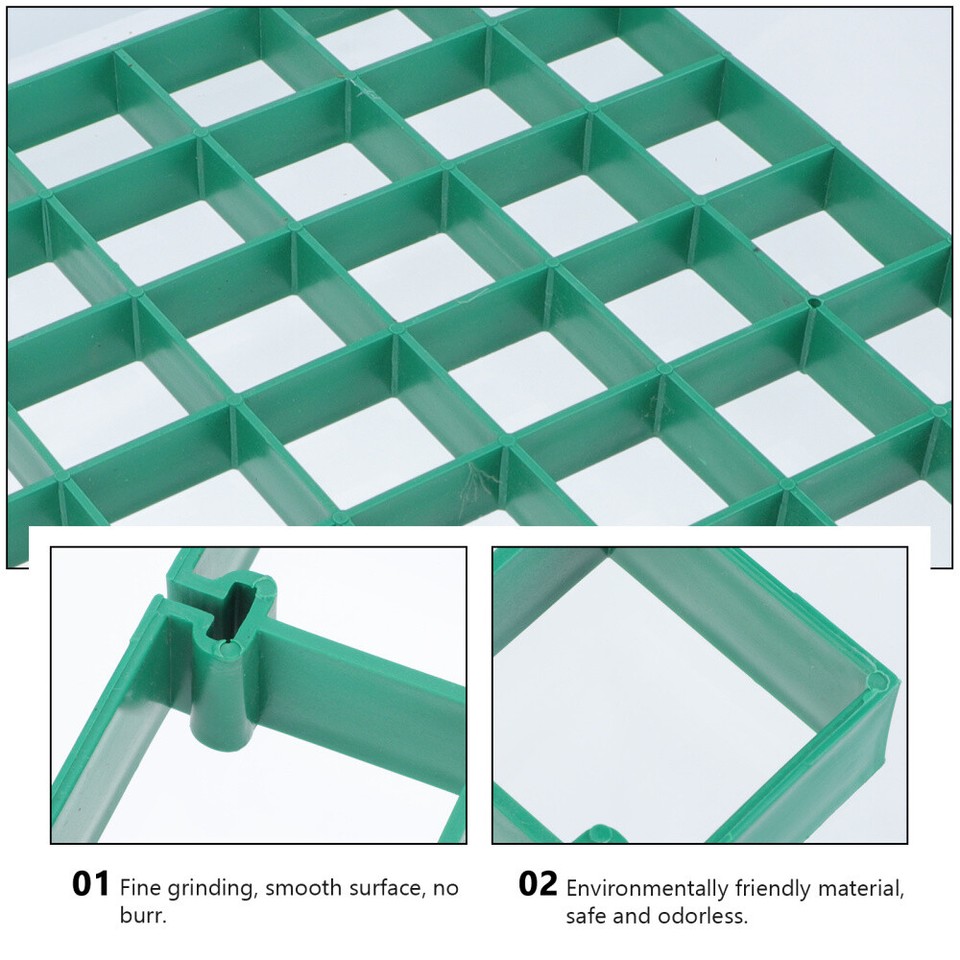 01 Fine grinding, smooth surface, no burr.

02 Environmentally friendly material, safe and odorless.