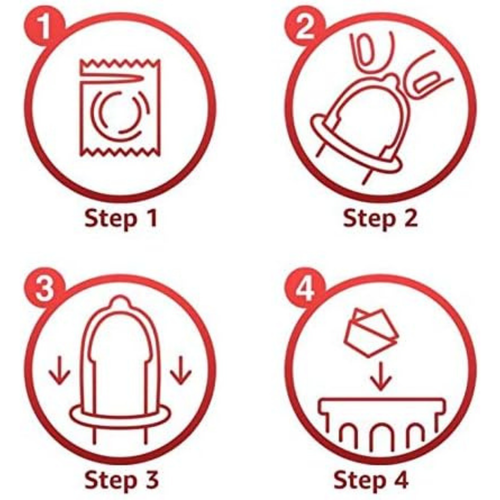 1

Step 1

2

Step 2

3

Step 3

4

Step 4