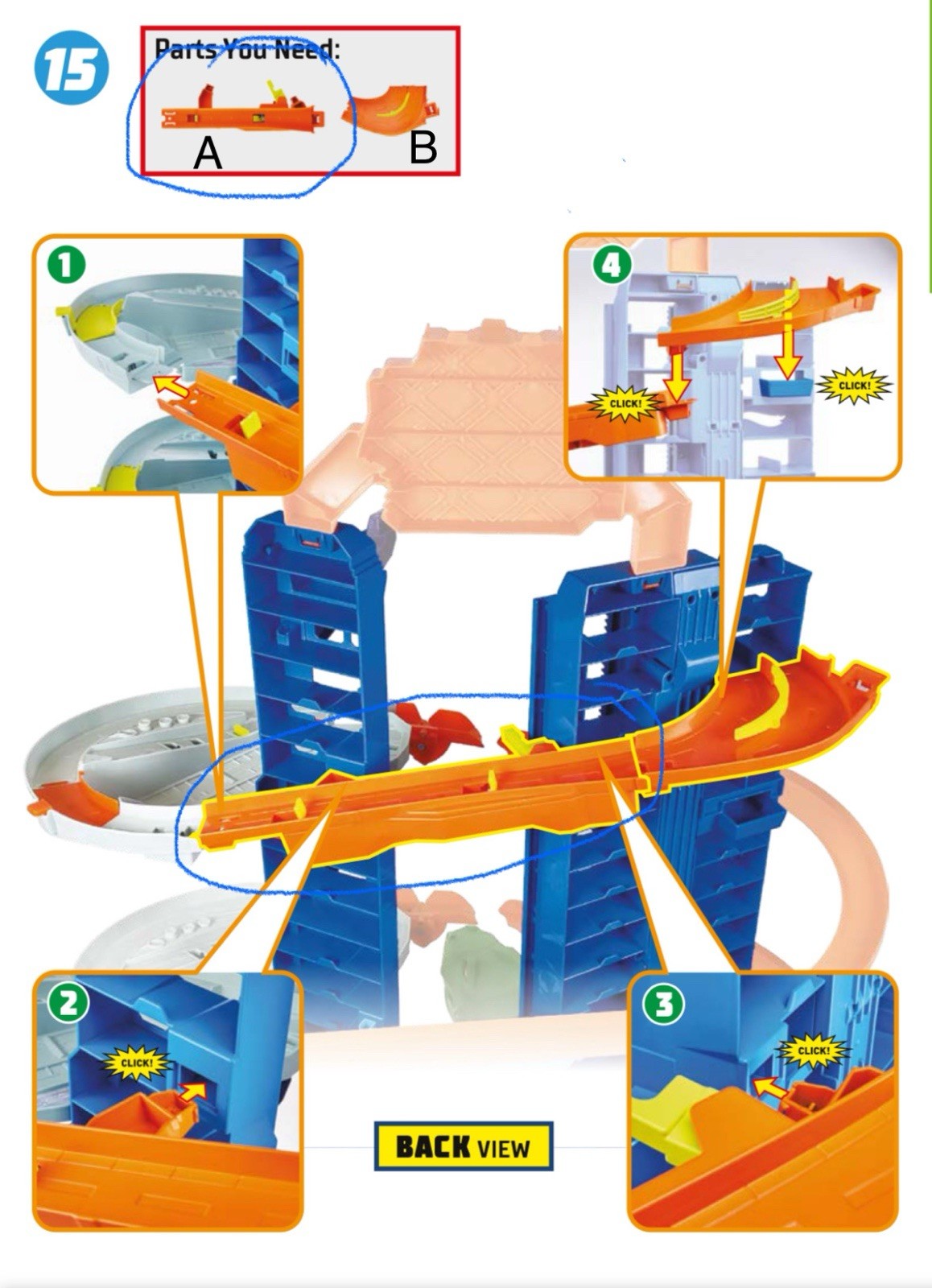 15

Parts You Need:

A

B

1

4

CLICK!

CLICK!

2

CLICK!

3

CLICK!

BACK VIEW