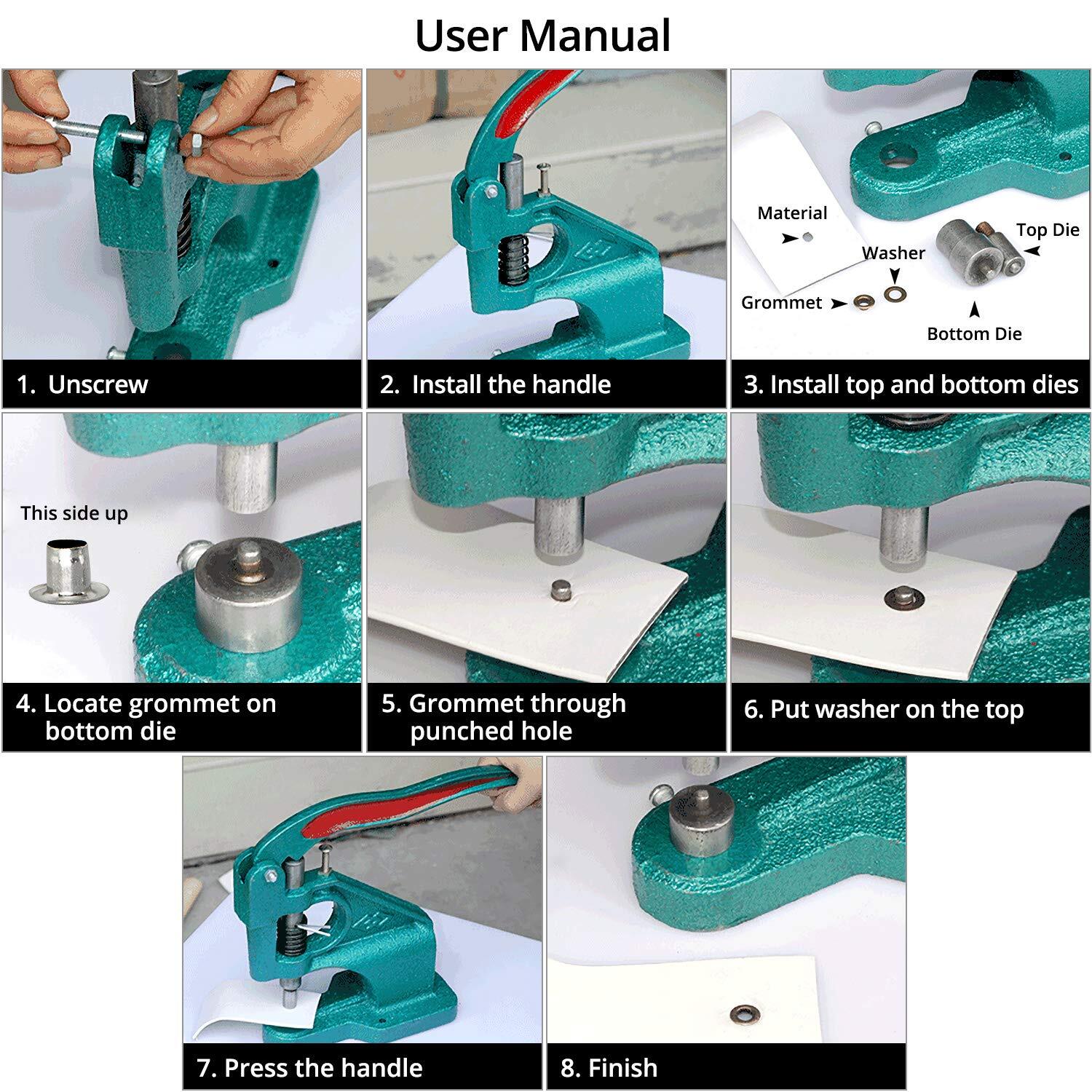 User Manual

1. Unscrew

2. Install the handle

Material
Washer
Top Die
Grommet
Bottom Die

3. Install top and bottom dies

This side up

4. Locate grommet on bottom die

5. Grommet through punched hole

6. Put washer on the top

7. Press the handle

8. Finish