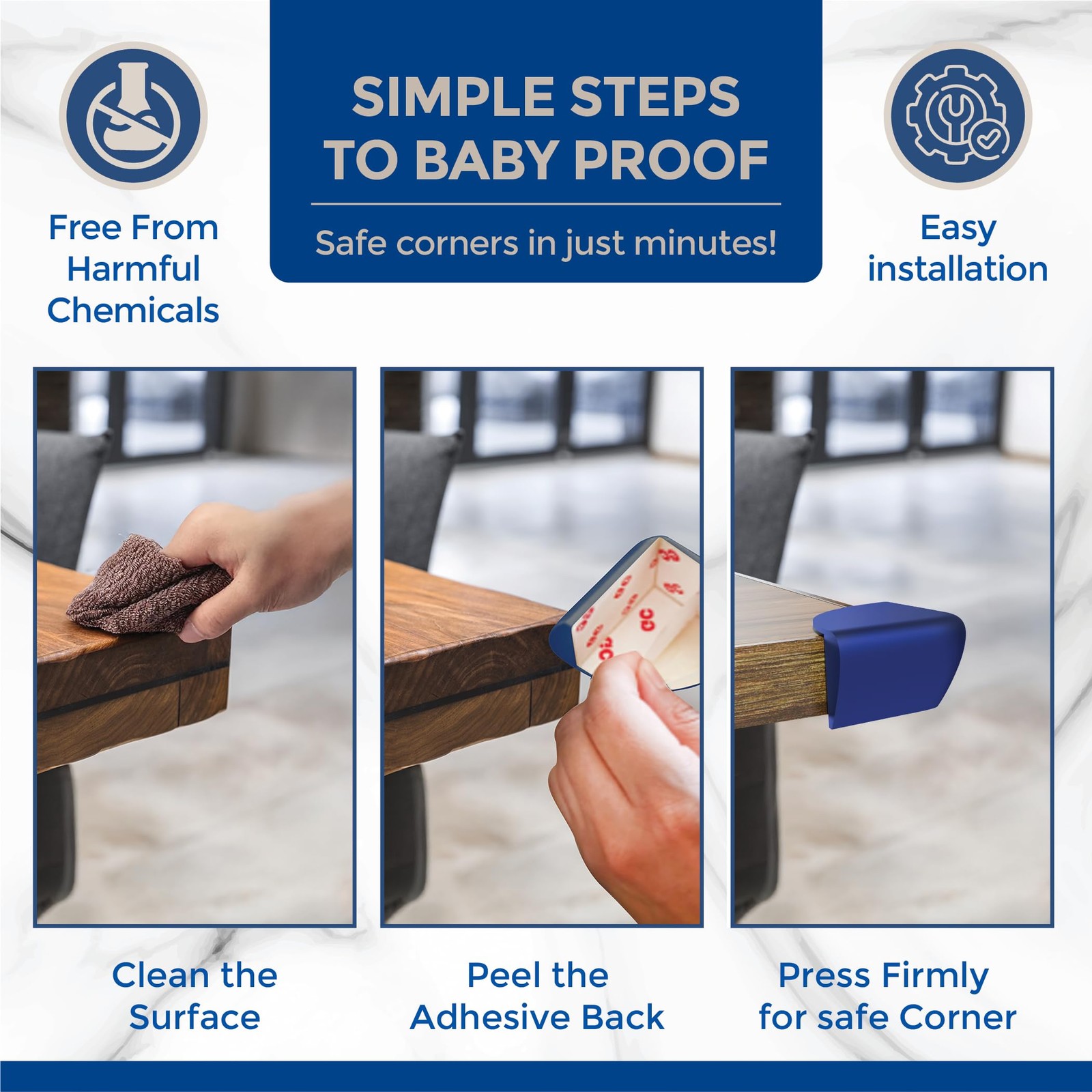 Free From Harmful Chemicals

SIMPLE STEPS TO BABY PROOF

Safe corners in just minutes!

Easy installation

Clean the Surface

Peel the Adhesive Back

Press Firmly for safe Corner