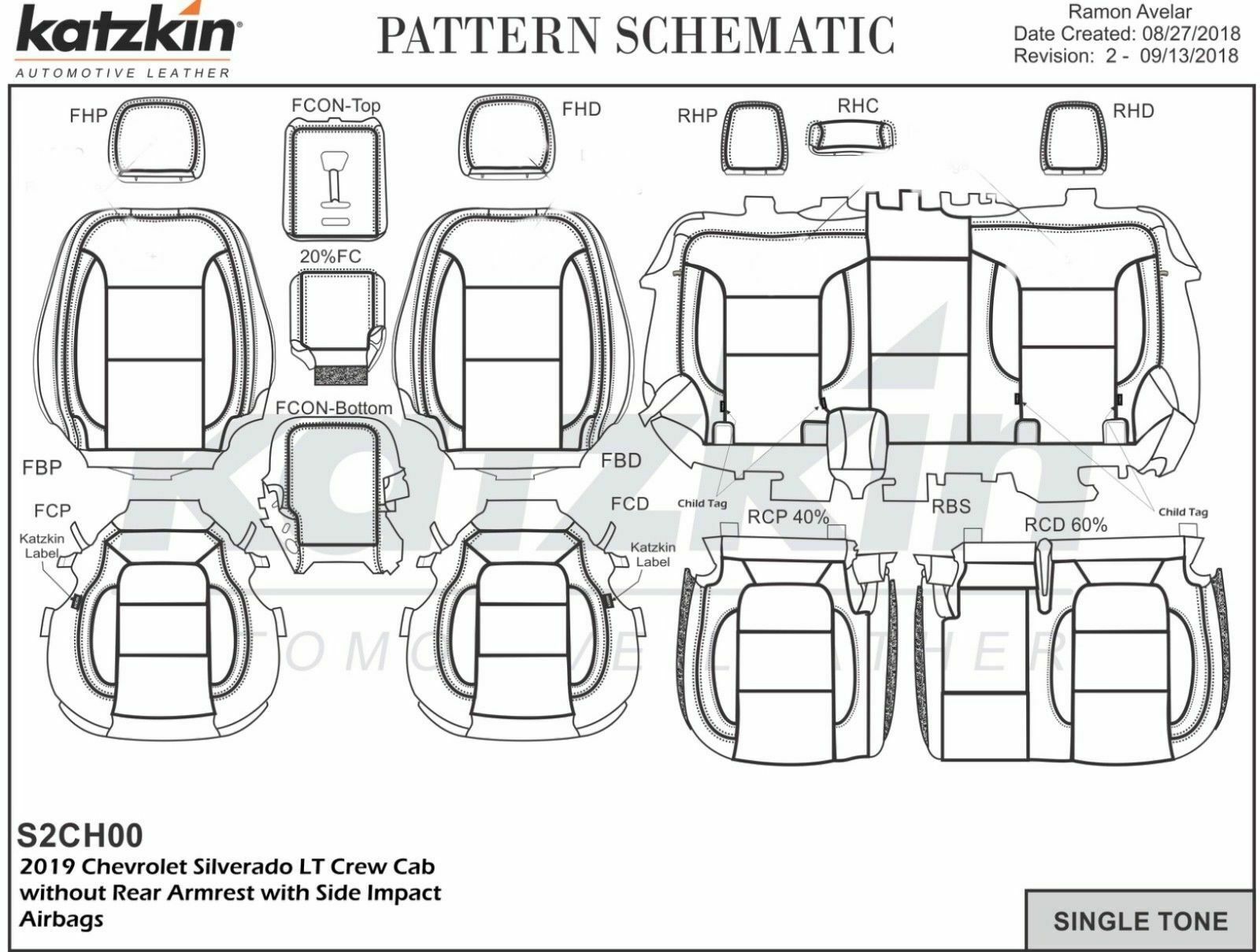 katzkin
AUTOMOTIVE LEATHER

PATTERN SCHEMATIC

Ramon Avelar
Date Created: 08/27/2018
Revision: 2 - 09/13/2018

FHP
FCON-Top
FHD
RHP
RHC
RHD
20%FC
FCON-Bottom
FBP
FBD
FCP
FCD
Katzkin Label
Katzkin Label
Child Tag
RCP 40%
RBS
RCD 60%
Child Tag

katzkin
AUTOMOTIVE LEATHER

S2CH00
2019 Chevrolet Silverado LT Crew Cab without Rear Armrest with Side Impact Airbags

SINGLE TONE