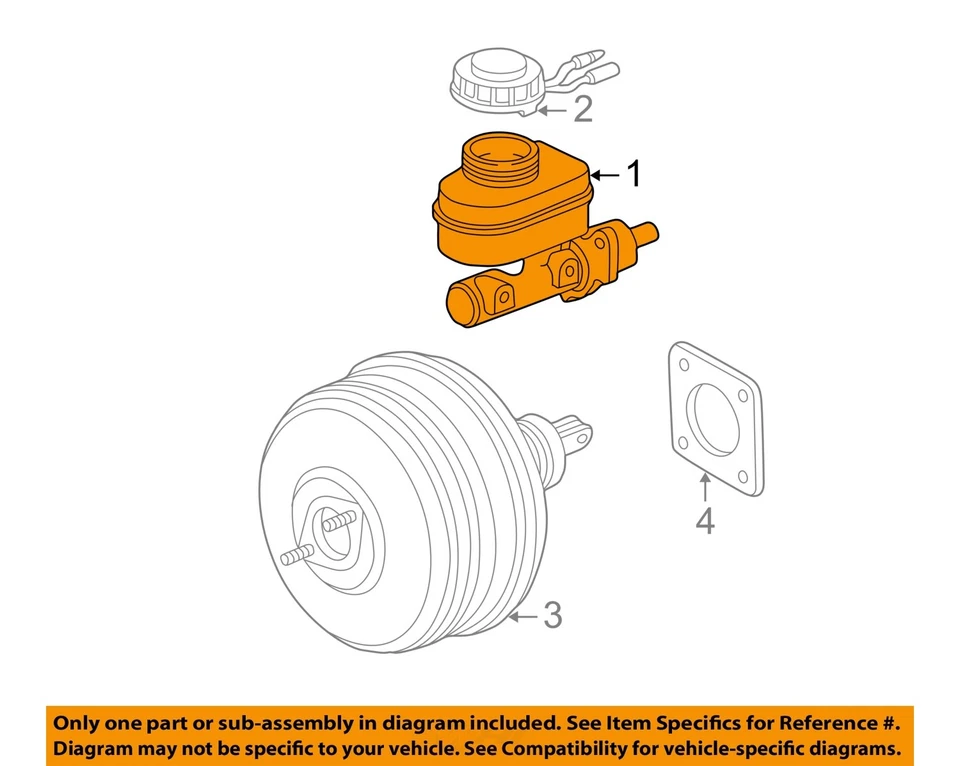 2

1

4

3

Only one part or sub-assembly in diagram included. See Item Specifics for Reference #. Diagram may not be specific to your vehicle. See Compatibility for vehicle-specific diagrams.