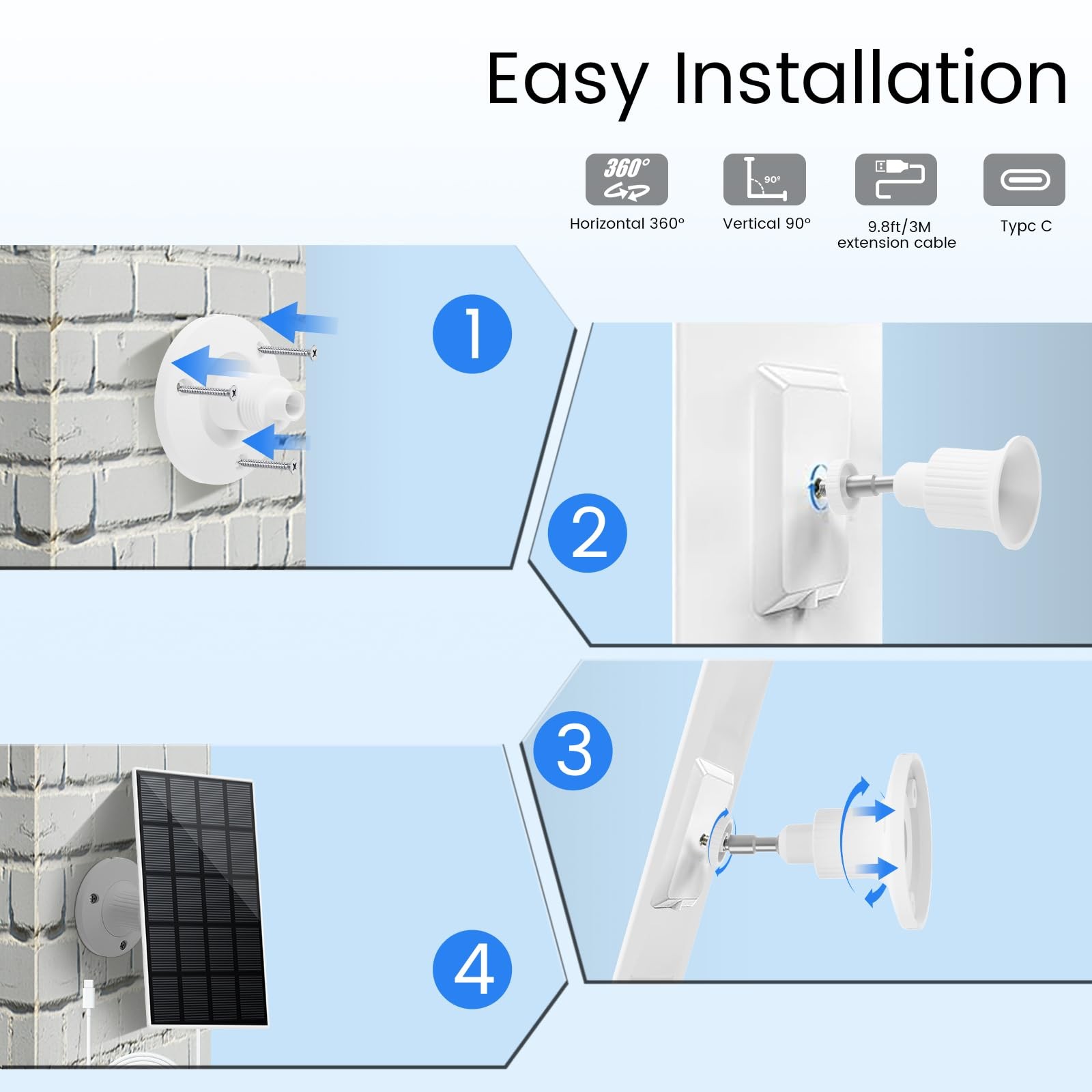 Easy Installation

360°

Horizontal 360°

90°

Vertical 90°

9.8ft/3M extension cable

Typc C

1

2

3

4