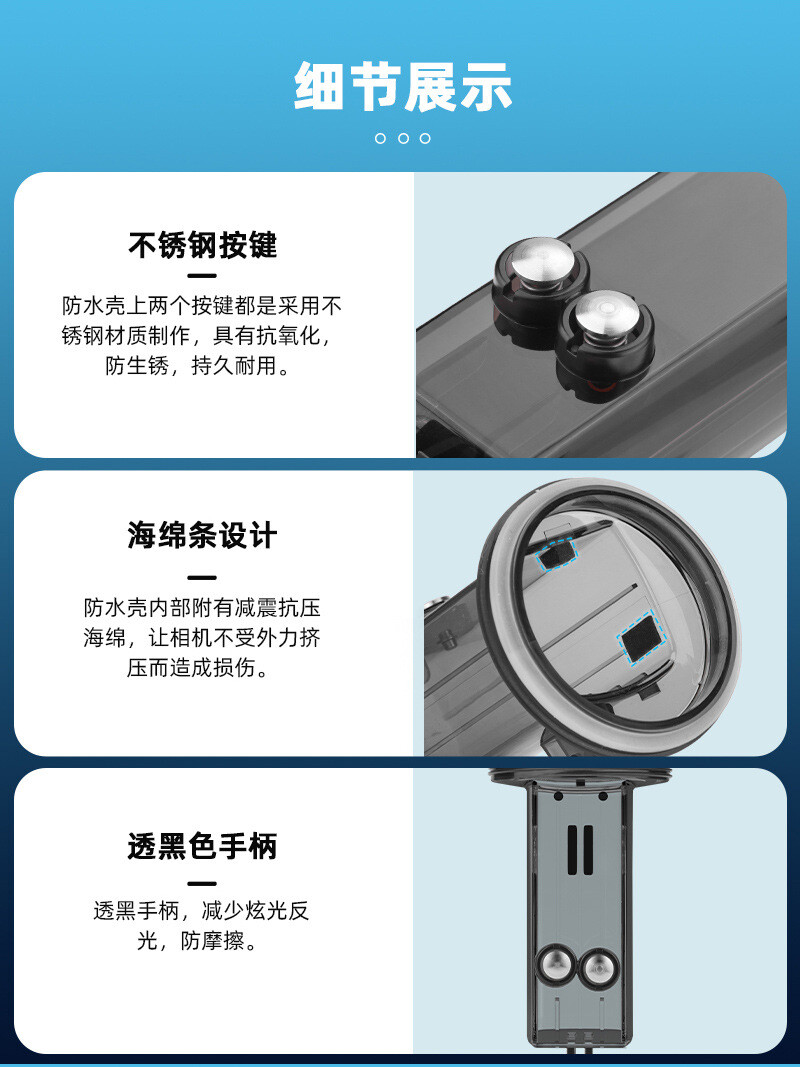 细节展示

不锈钢按键

防水壳上两个按键都是采用不锈钢材质制作，具有抗氧化，防生锈，持久耐用。

海绵条设计

防水壳内部附有减震抗压海绵，让相机不受外力挤压而造成损伤。

透黑色手柄

透黑手柄，减少炫光反光，防摩擦。