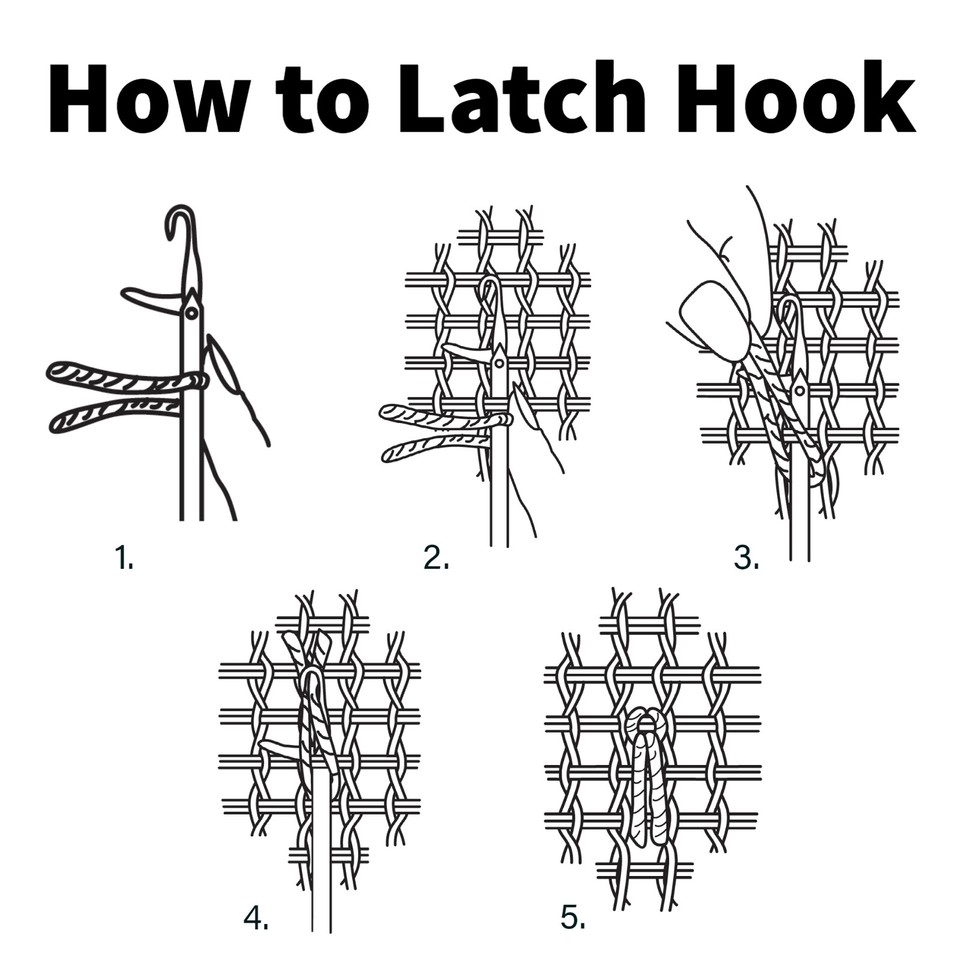 How to Latch Hook

1.

2.

3.

4.

5.