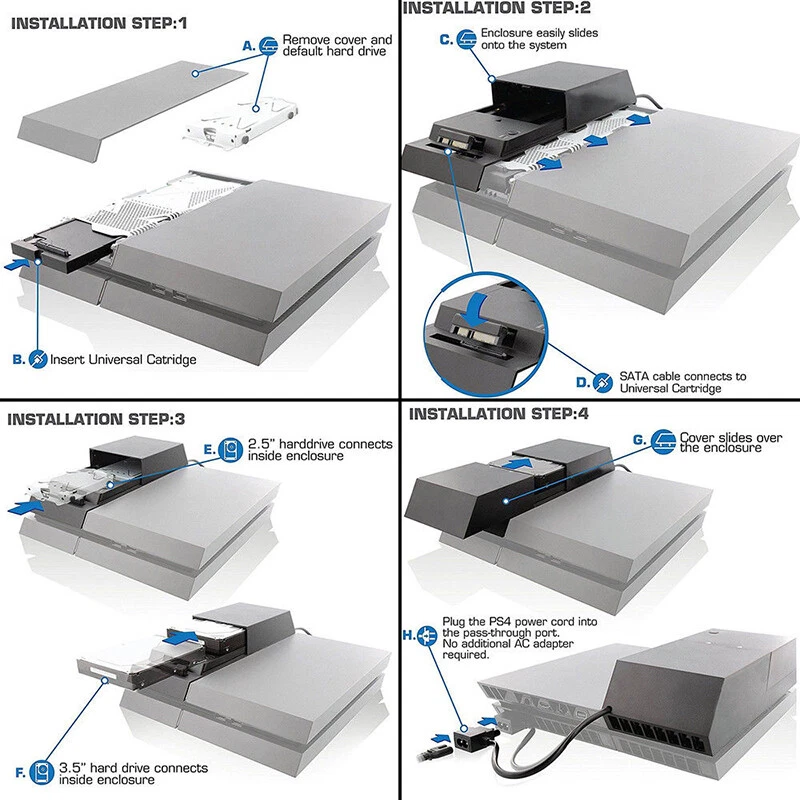 INSTALLATION STEP:1

A. Remove cover and default hard drive

B. Insert Universal Catridge

INSTALLATION STEP:2

C. Enclosure easily slides onto the system

D. SATA cable connects to Universal Cartridge

INSTALLATION STEP:3

E. 2.5" harddrive connects inside enclosure

F. 3.5" hard drive connects inside enclosure

INSTALLATION STEP:4

G. Cover slides over the enclosure

H. Plug the PS4 power cord into the pass-through port. No additional AC adapter required.