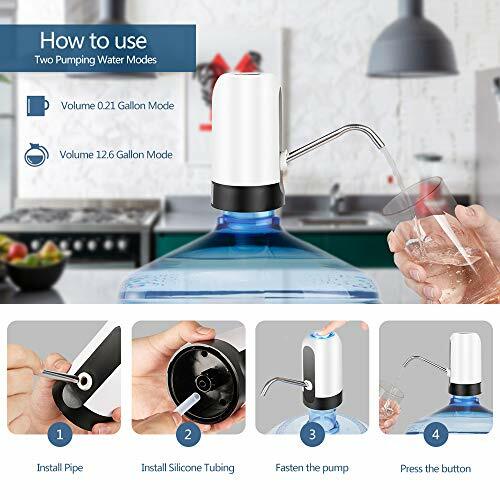 How to use
Two Pumping Water Modes

Volume 0.21 Gallon Mode

Volume 12.6 Gallon Mode

1
Install Pipe

2
Install Silicone Tubing

3
Fasten the pump

4
Press the button