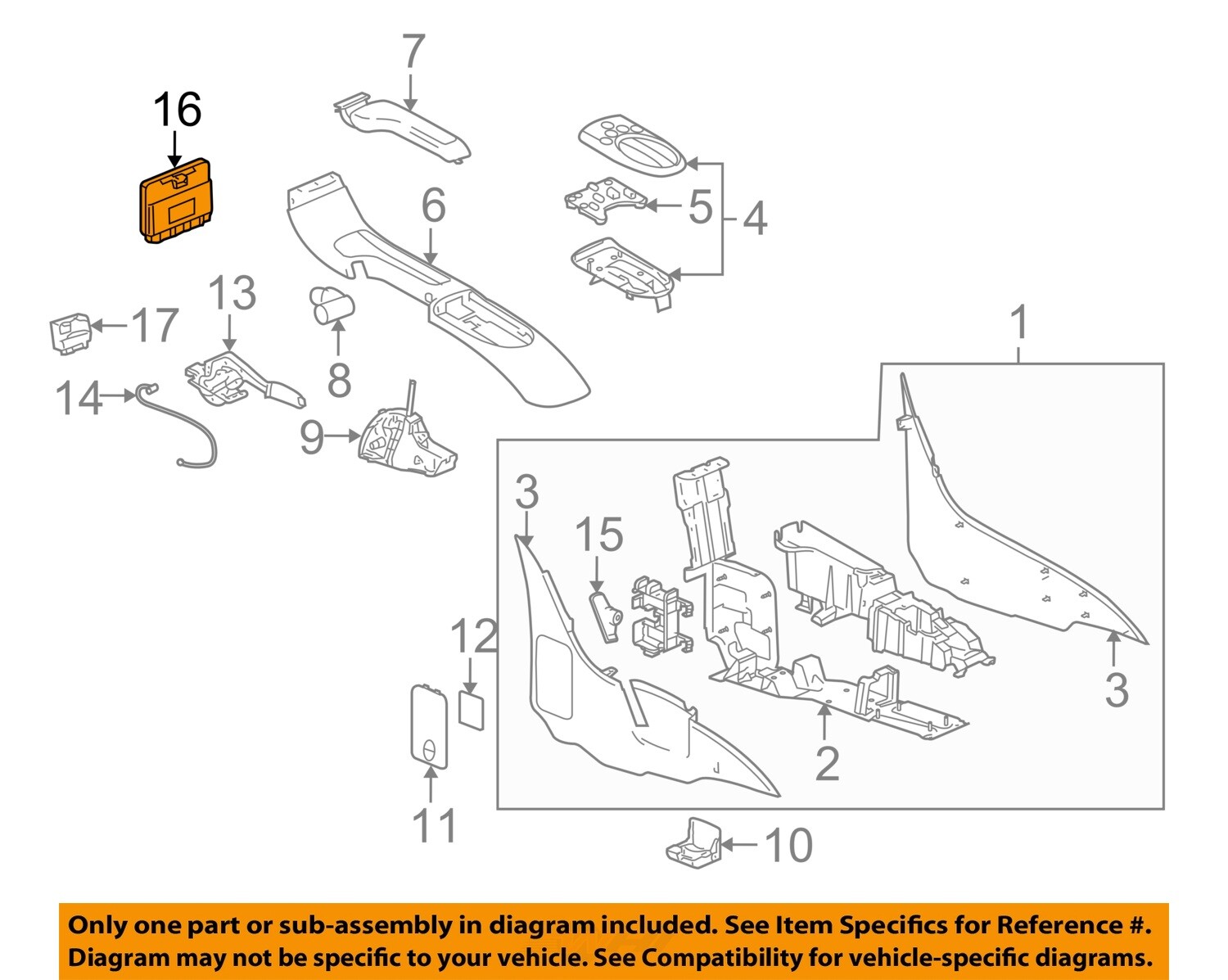 16

7

6

5

4

13

17

8

14

9

1

3

15

12

3

2

11

10

Only one part or sub-assembly in diagram included. See Item Specifics for Reference #. Diagram may not be specific to your vehicle. See Compatibility for vehicle-specific diagrams.