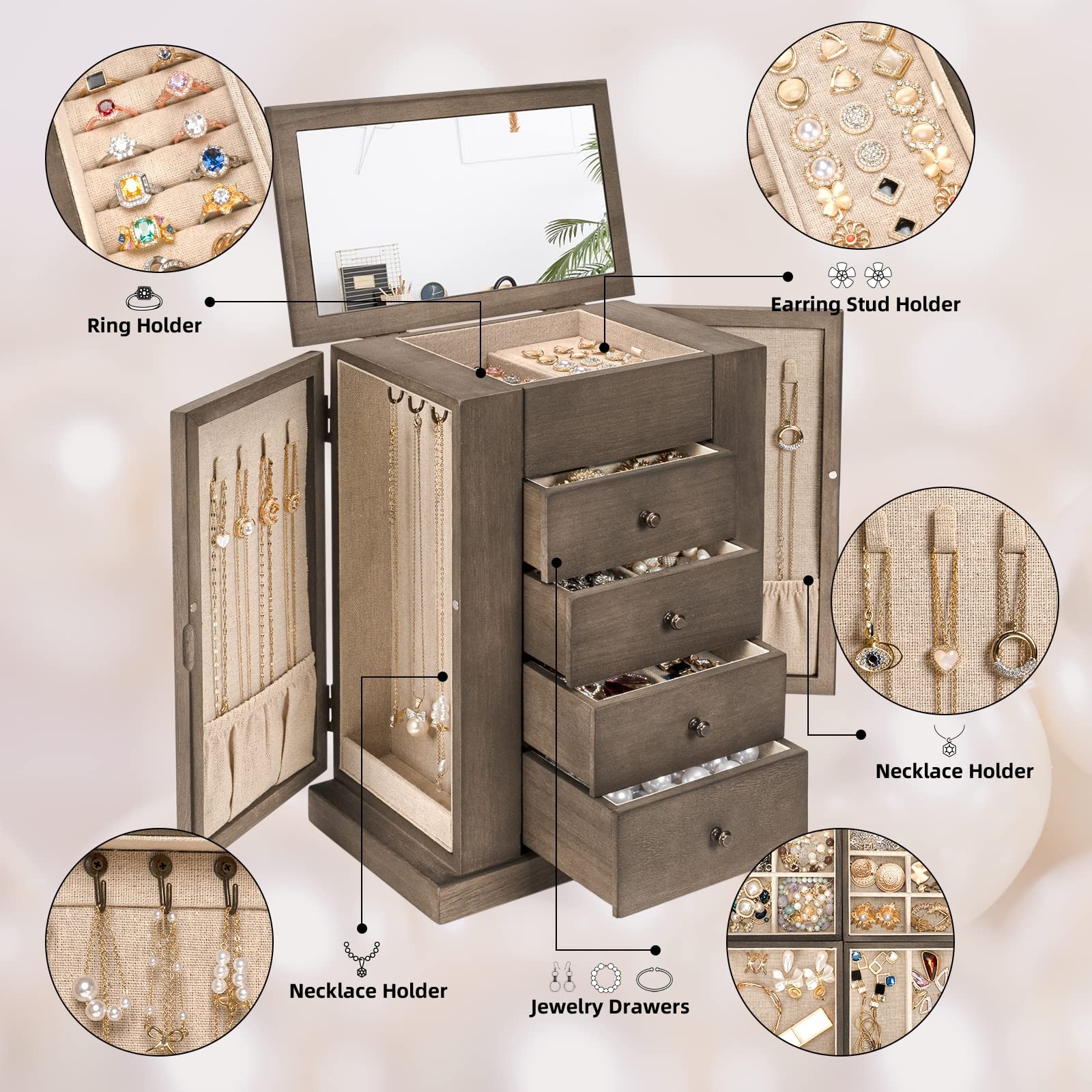 Ring Holder

Earring Stud Holder

Necklace Holder

Necklace Holder

Jewelry Drawers