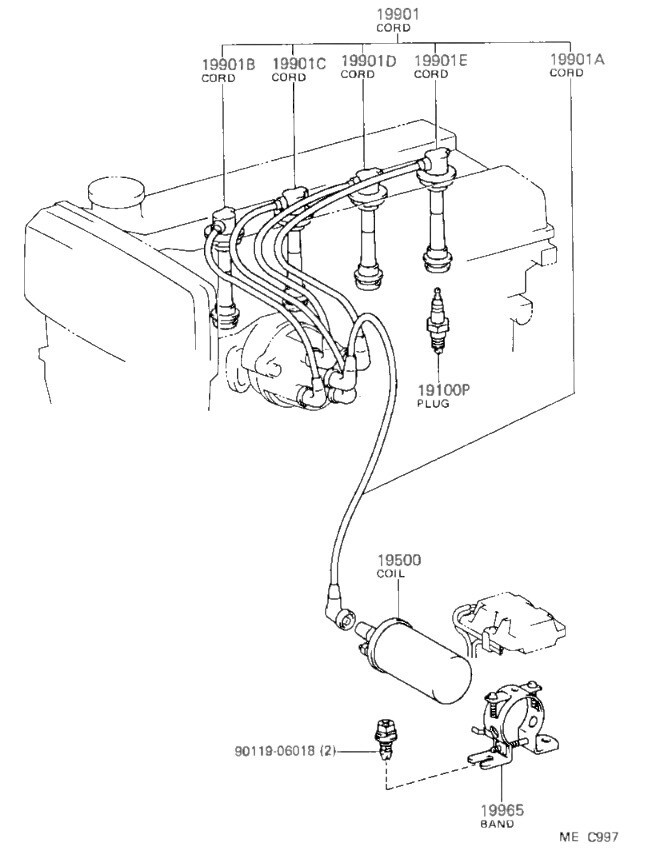 19901
CORD

19901B
CORD

19901C
CORD

19901D
CORD

19901E
CORD

19901A
CORD

19100P
PLUG

19500
COIL

90119-06018 (2)

19965
BAND

ME C997