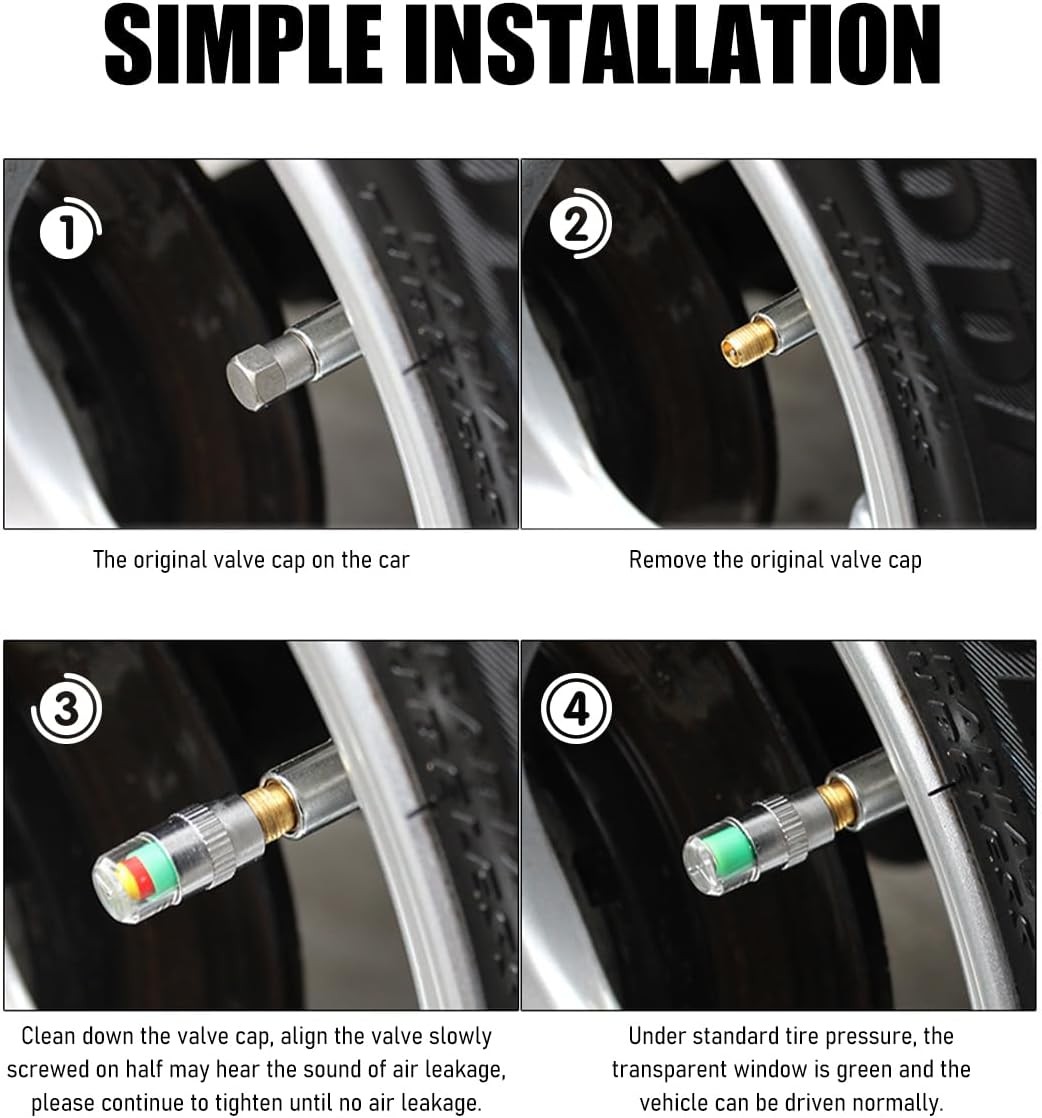 SIMPLE INSTALLATION

1

The original valve cap on the car

2

Remove the original valve cap

3

Clean down the valve cap, align the valve slowly screwed on half may hear the sound of air leakage, please continue to tighten until no air leakage.

4

Under standard tire pressure, the transparent window is green and the vehicle can be driven normally.