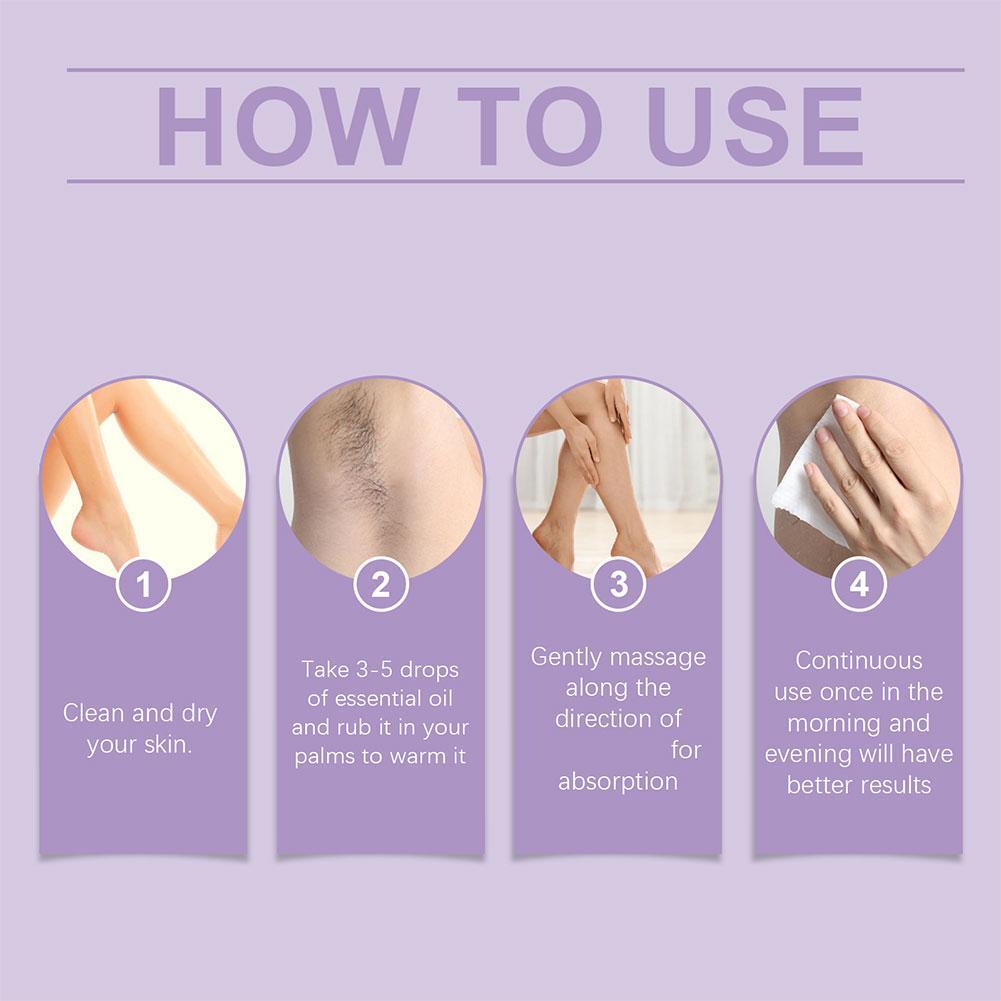 HOW TO USE

1

Clean and dry your skin.

2

Take 3-5 drops of essential oil and rub it in your palms to warm it

3

Gently massage along the direction of for absorption

4

Continuous use once in the morning and evening will have better results