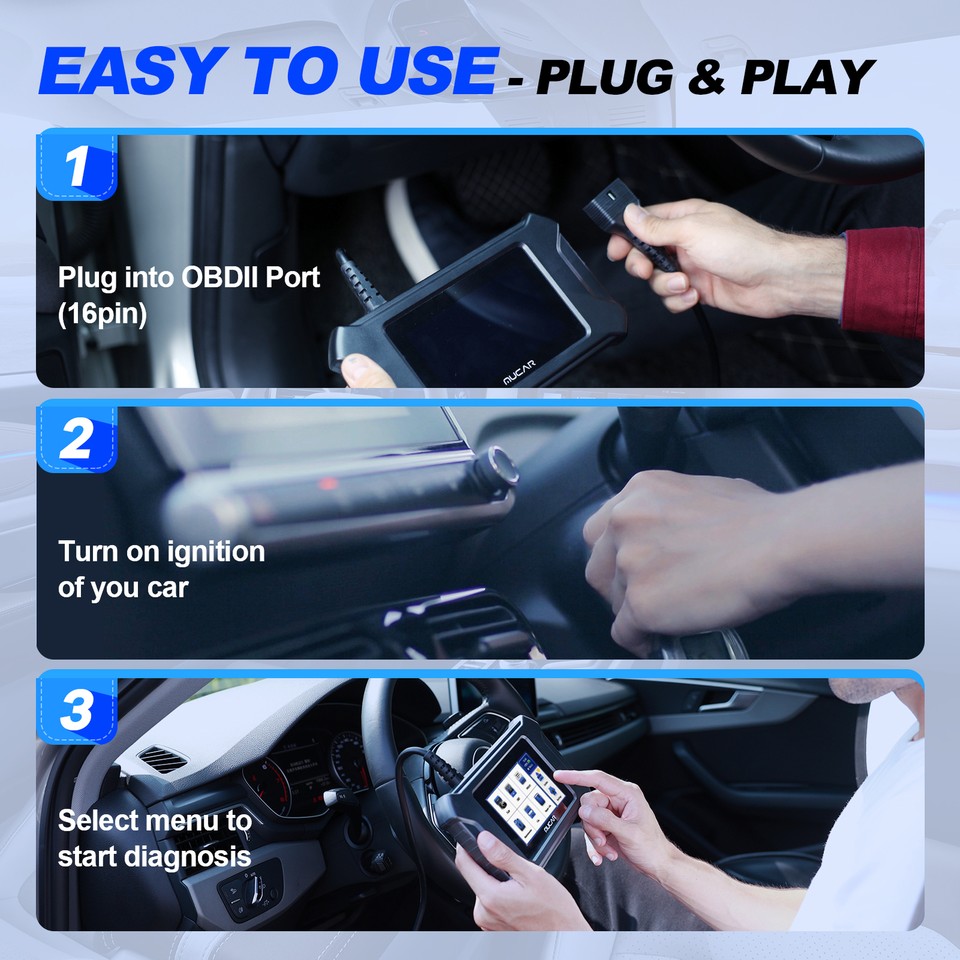 EASY TO USE - PLUG & PLAY

1

Plug into OBDII Port (16pin)

MUCAR

2

Turn on ignition of you car

3

Select menu to start diagnosis

MUCAR