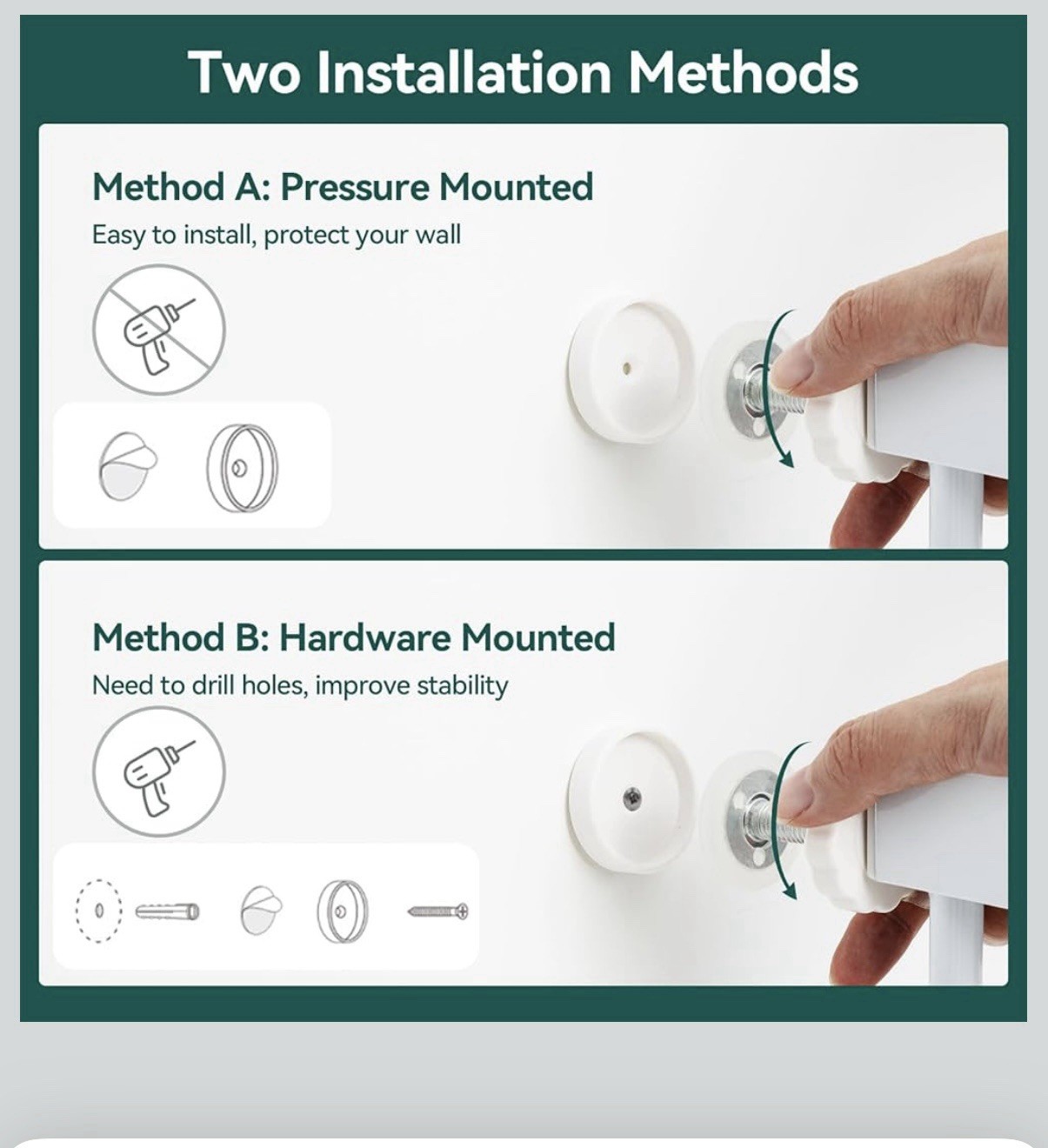 Two Installation Methods

Method A: Pressure Mounted

Easy to install, protect your wall

Method B: Hardware Mounted

Need to drill holes, improve stability