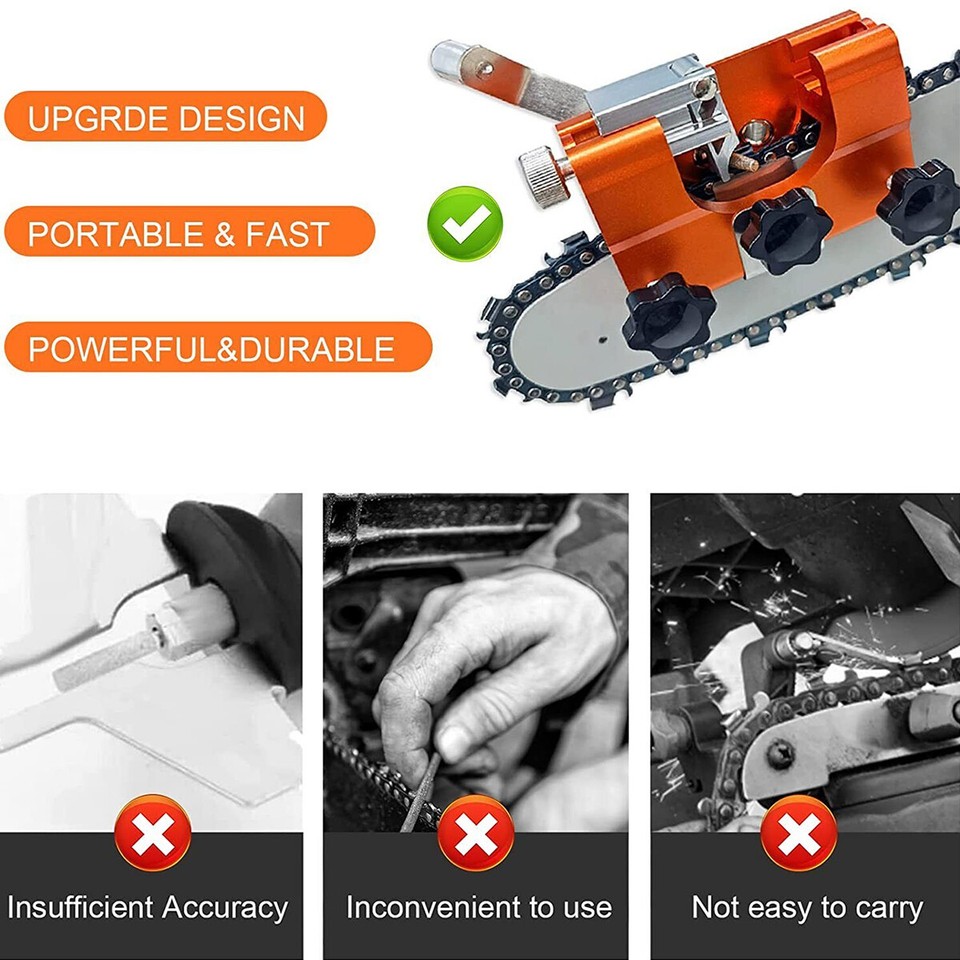 UPGRDE DESIGN

PORTABLE & FAST

POWERFUL&DURABLE

Insufficient Accuracy

Inconvenient to use

Not easy to carry