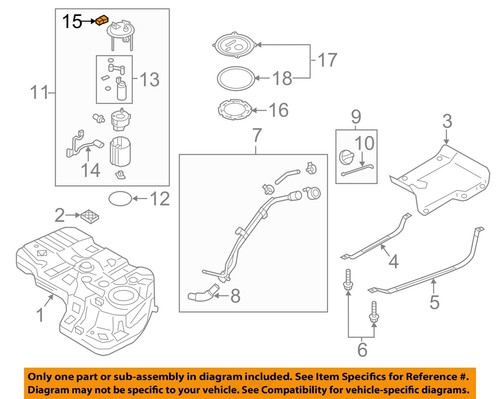 15
11
13
14
12
2
1
17
18
16
7
8
9
10
3
4
5
6

Only one part or sub-assembly in diagram included. See Item Specifics for Reference #.
Diagram may not be specific to your vehicle. See Compatibility for vehicle-specific diagrams.