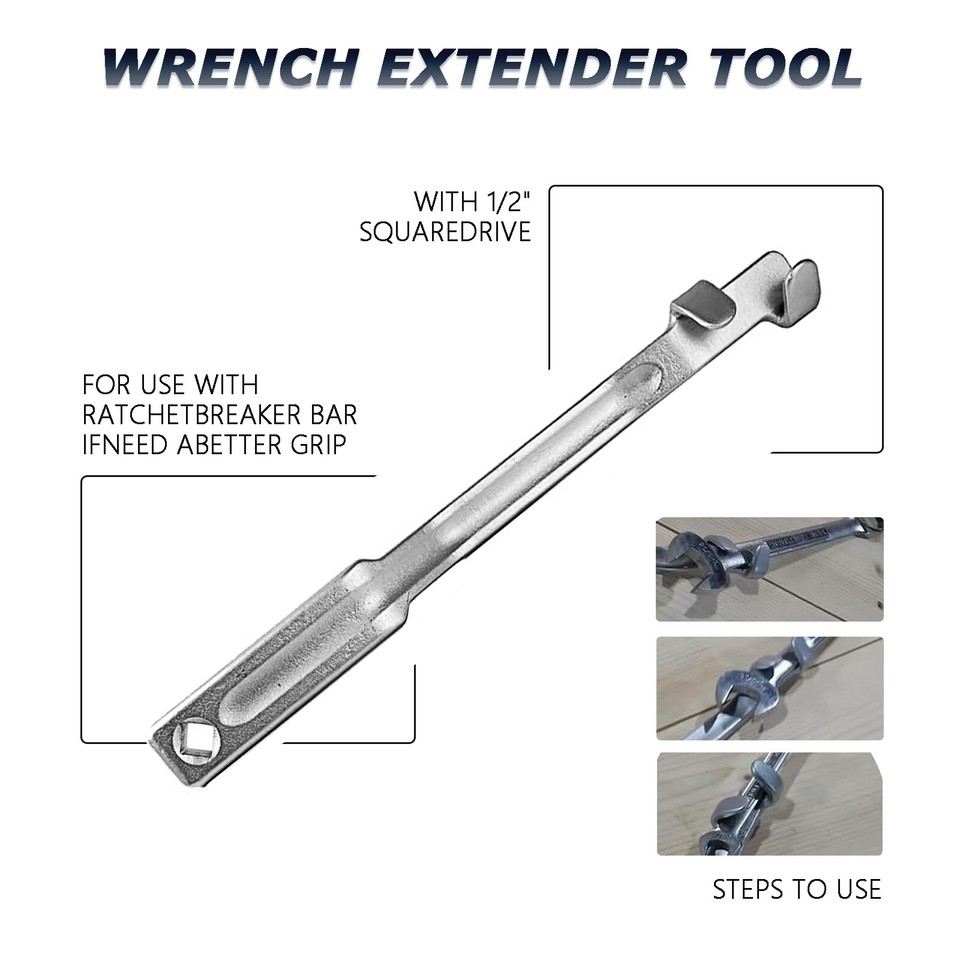 WRENCH EXTENDER TOOL

WITH 1/2" SQUAREDRIVE

FOR USE WITH RATCHETBREAKER BAR IFNEED ABETTER GRIP

STEPS TO USE