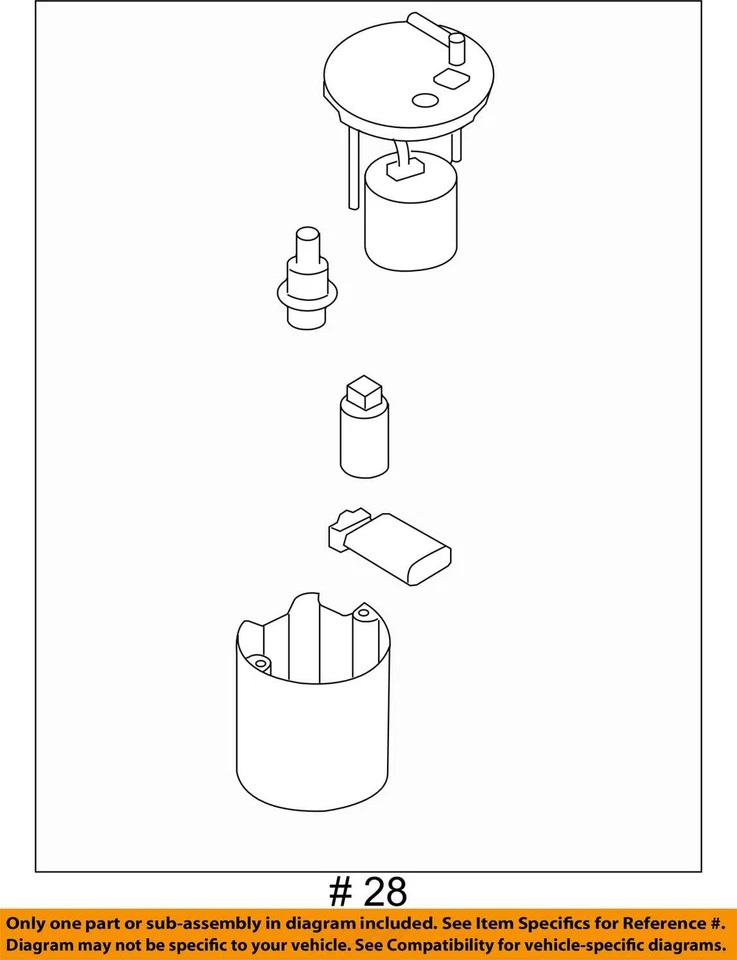 # 28

Only one part or sub-assembly in diagram included. See Item Specifics for Reference #.
Diagram may not be specific to your vehicle. See Compatibility for vehicle-specific diagrams.