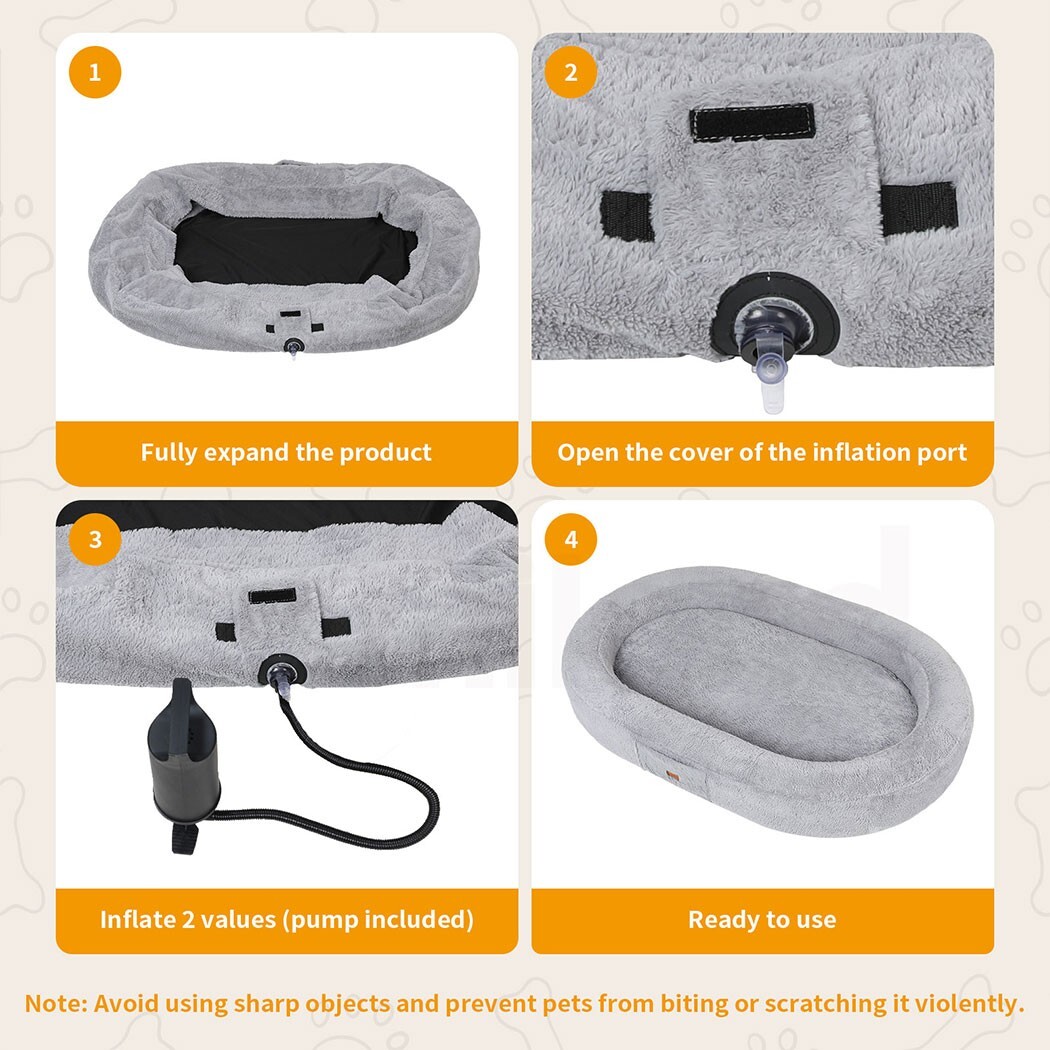 1

Fully expand the product

2

Open the cover of the inflation port

3

Inflate 2 values (pump included)

4

Ready to use

Note: Avoid using sharp objects and prevent pets from biting or scratching it violently.