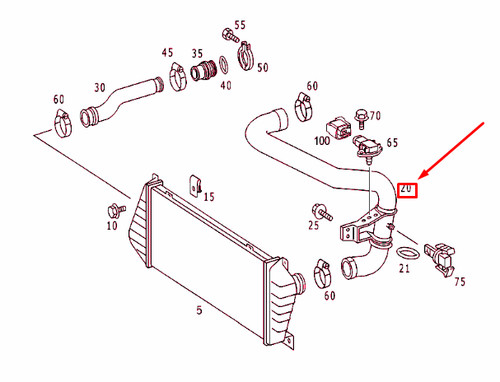 55
45
35
50
40
30
60
60
70
100
65
20
15
10
25
21
75
60
5