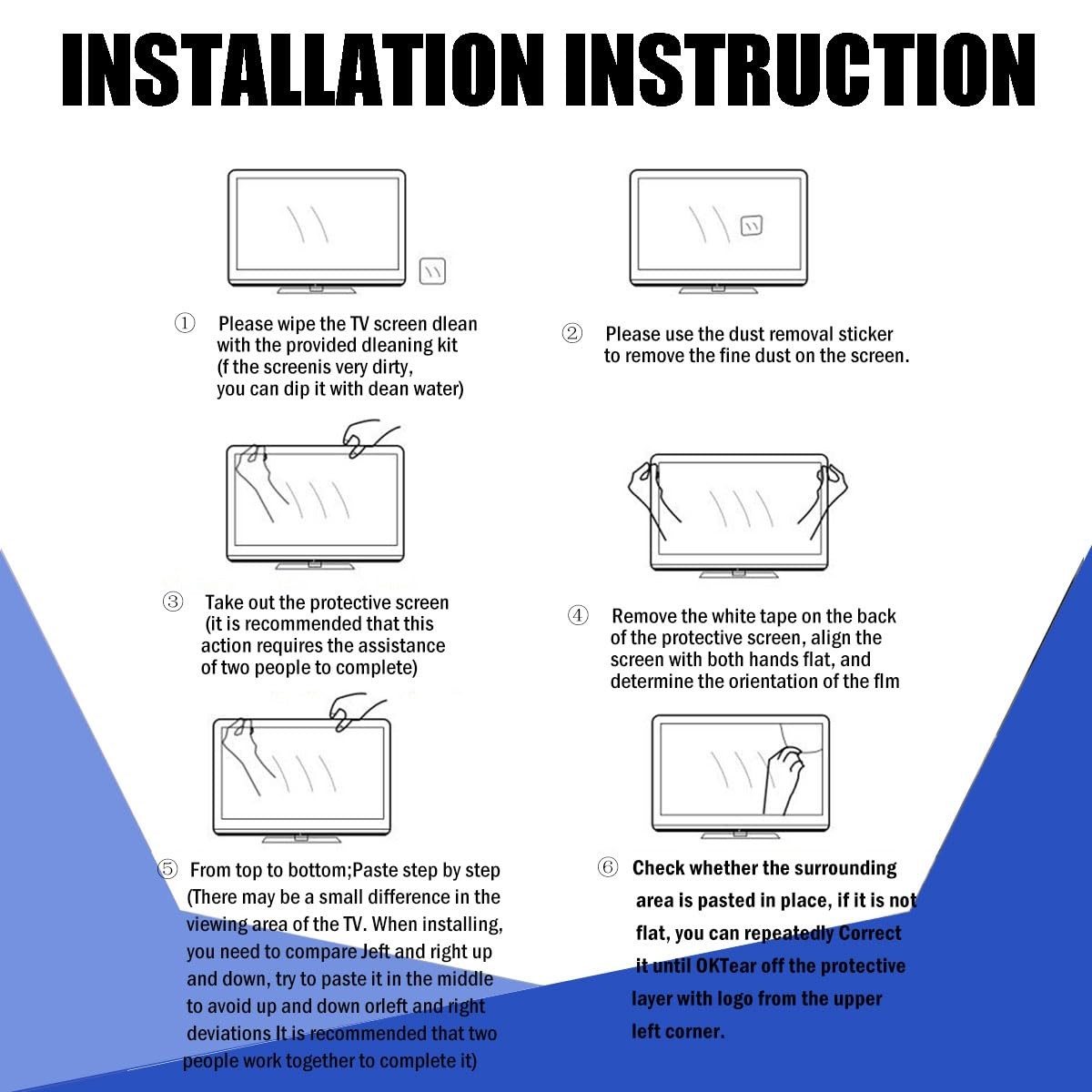 INSTALLATION INSTRUCTION

① Please wipe the TV screen dlean with the provided dleaning kit (f the screenis very dirty, you can dip it with dean water)

② Please use the dust removal sticker to remove the fine dust on the screen.

③ Take out the protective screen (it is recommended that this action requires the assistance of two people to complete)

④ Remove the white tape on the back of the protective screen, align the screen with both hands flat, and determine the orientation of the flm

⑤ From top to bottom;Paste step by step (There may be a small difference in the viewing area of the TV. When installing, you need to compare Jeft and right up and down, try to paste it in the middle to avoid up and down orleft and right deviations It is recommended that two people work together to complete it)

⑥ Check whether the surrounding area is pasted in place, if it is not flat, you can repeatedly Correct it until OKTear off the protective layer with logo from the upper left corner.