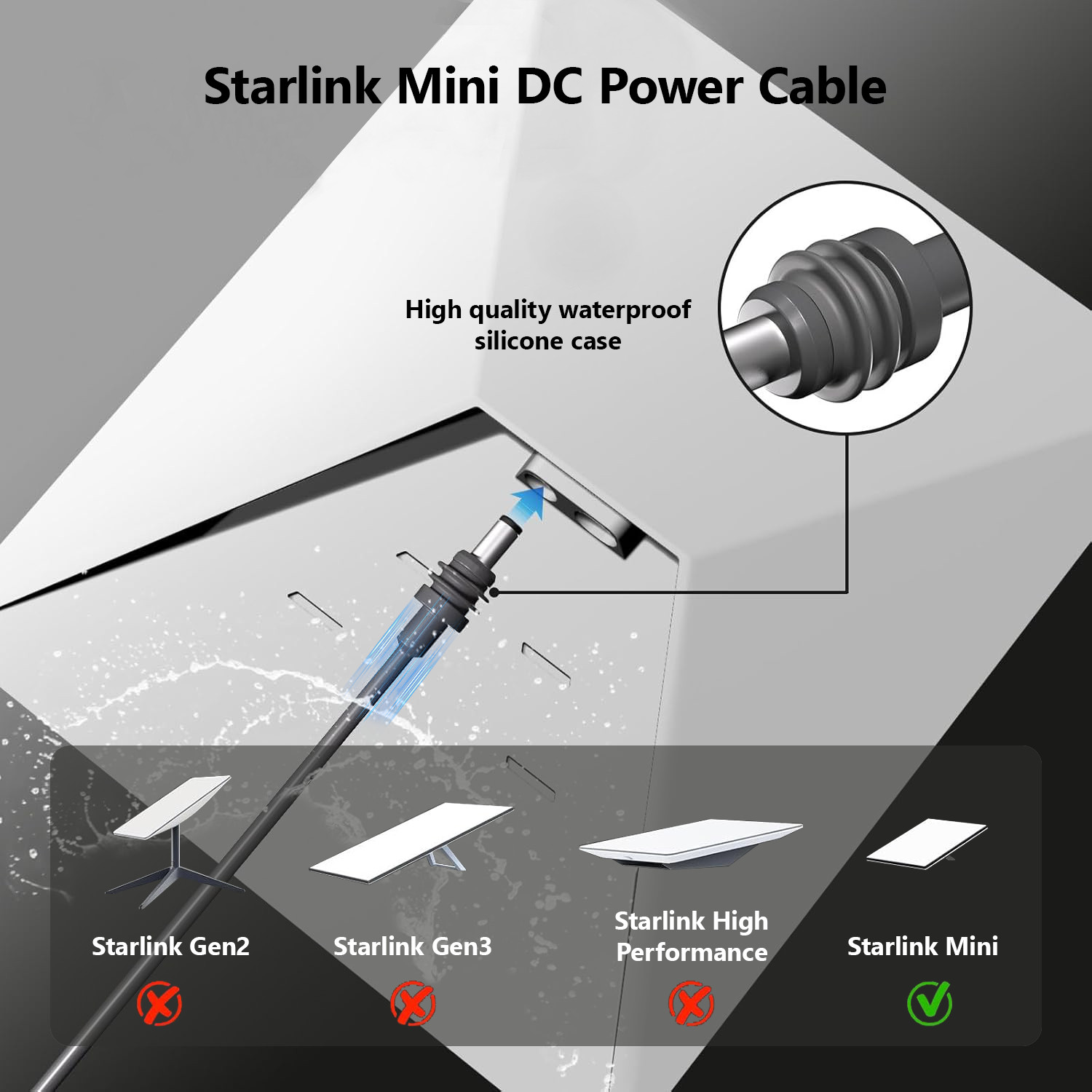 Starlink Mini DC Power Cable

High quality waterproof silicone case

Starlink Gen2

Starlink Gen3

Starlink High Performance

Starlink Mini