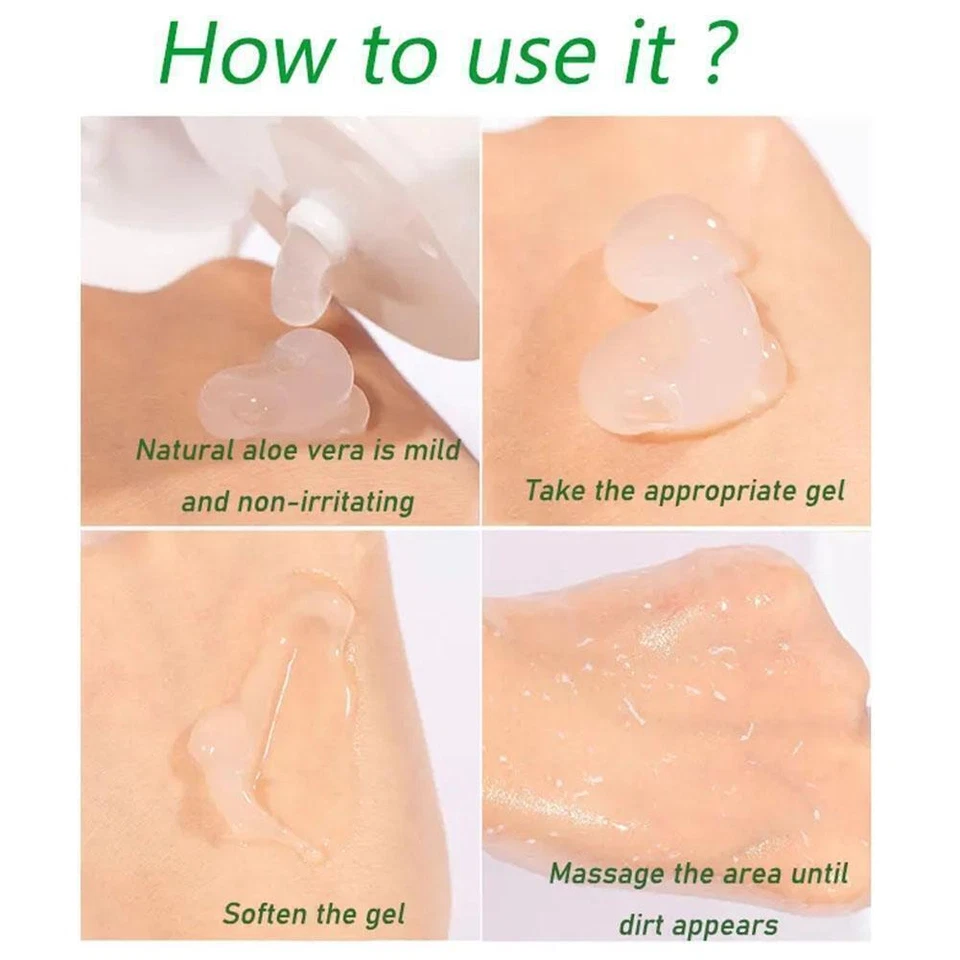 How to use it ?

Natural aloe vera is mild and non-irritating

Take the appropriate gel

Soften the gel

Massage the area until dirt appears