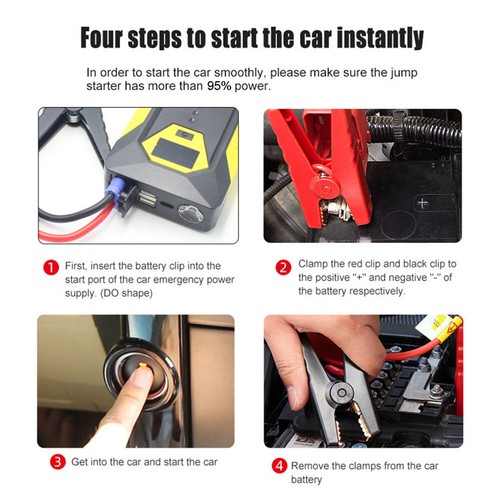 Four steps to start the car instantly

In order to start the car smoothly, please make sure the jump starter has more than 95% power.

+

1 First, insert the battery clip into the start port of the car emergency power supply. (DO shape)

2 Clamp the red clip and black clip to the positive "+" and negative "-" of the battery respectively.

3 Get into the car and start the car

4 Remove the clamps from the car battery