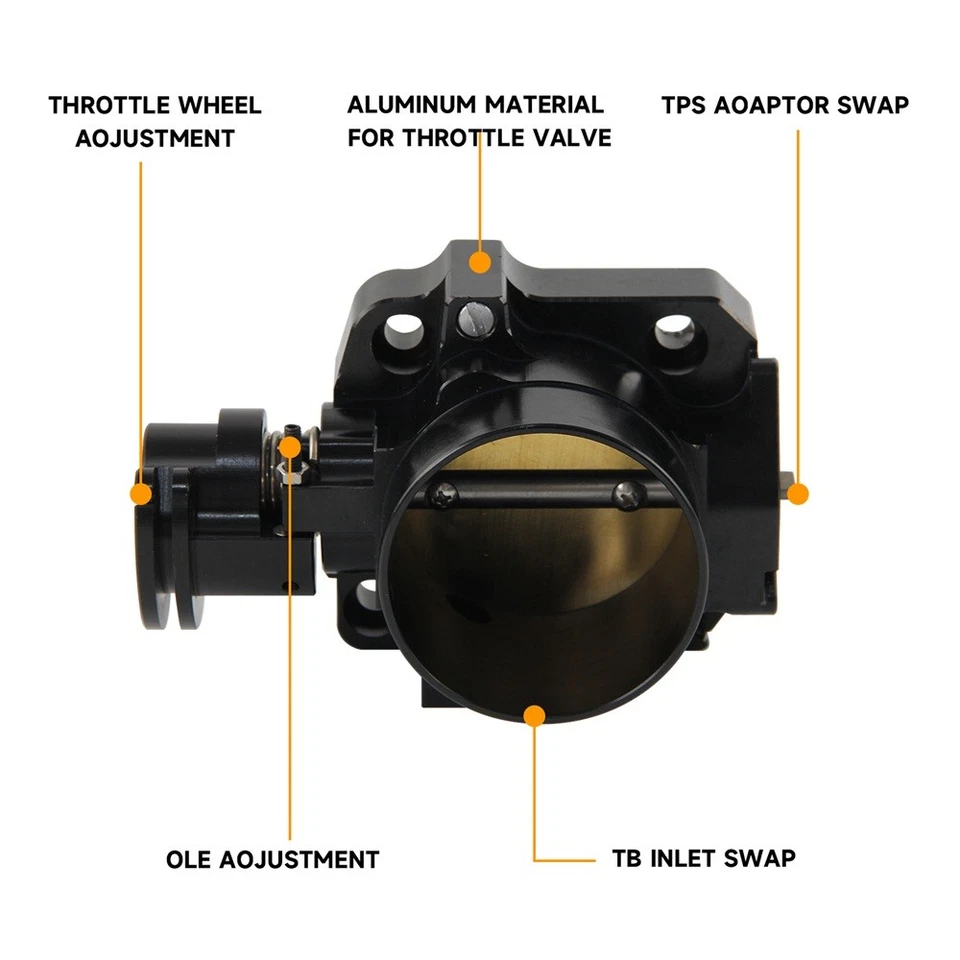 THROTTLE WHEEL AOJUSTMENT

ALUMINUM MATERIAL FOR THROTTLE VALVE

TPS AOAPTOR SWAP

OLE AOJUSTMENT

TB INLET SWAP