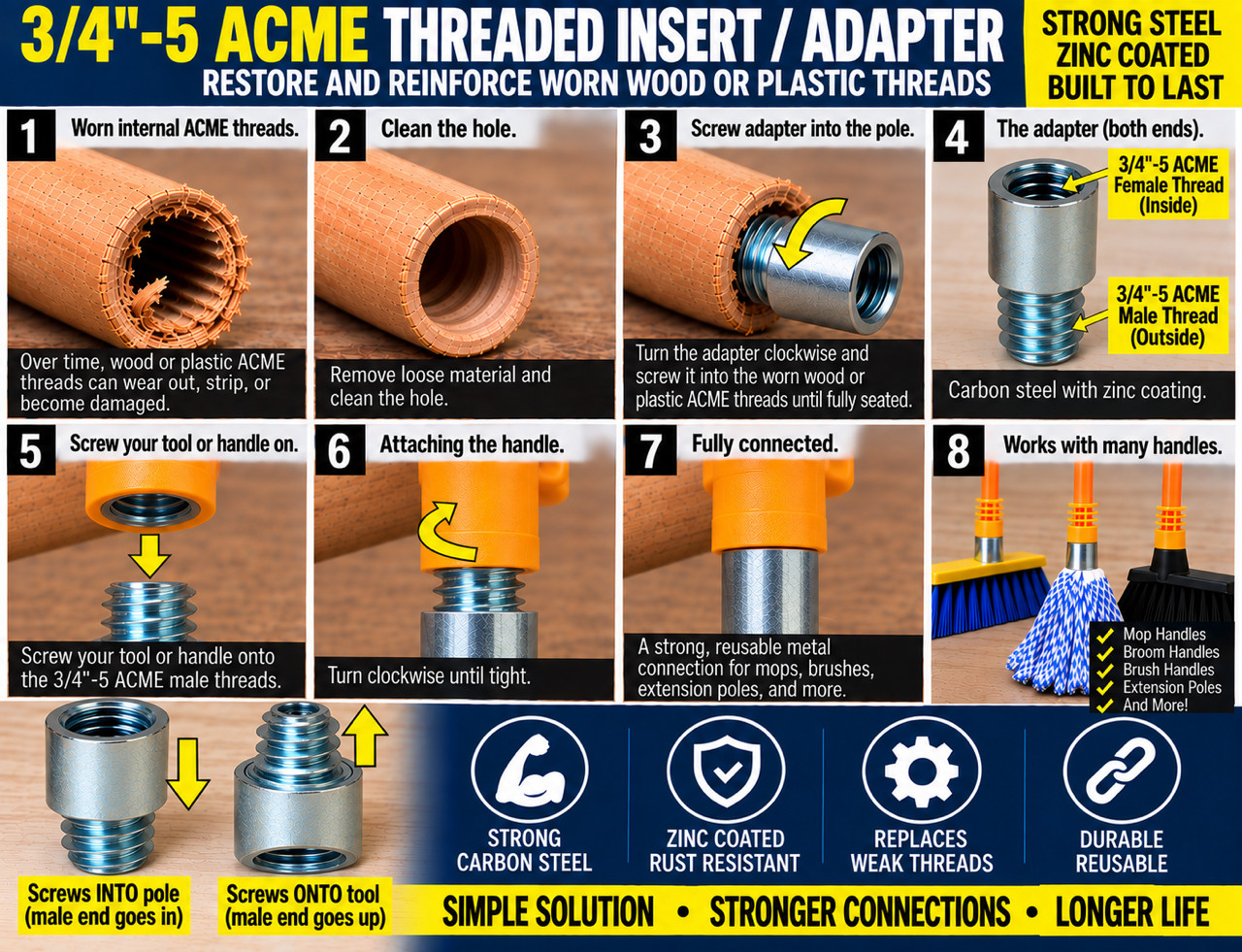 3/4"-5 ACME THREADED INSERT / ADAPTER
RESTORE AND REINFORCE WORN WOOD OR PLASTIC THREADS

STRONG STEEL
ZINC COATED
BUILT TO LAST

1 Worn internal ACME threads.

Over time, wood or plastic ACME threads can wear out, strip, or become damaged.

2 Clean the hole.

Remove loose material and clean the hole.

3 Screw adapter into the pole.

Turn the adapter clockwise and screw it into the worn wood or plastic ACME threads until fully seated.

4 The adapter (both ends).

3/4"-5 ACME
Female Thread
(Inside)

3/4"-5 ACME
Male Thread
(Outside)

Carbon steel with zinc coating.

5 Screw your tool or handle on.

Screw your tool or handle onto the 3/4"-5 ACME male threads.

6 Attaching the handle.

Turn clockwise until tight.

7 Fully connected.

A strong, reusable metal connection for mops, brushes, extension poles, and more.

8 Works with many handles.

✓ Mop Handles
✓ Broom Handles
✓ Brush Handles
✓ Extension Poles
✓ And More!

Screws INTO pole
(male end goes in)

Screws ONTO tool
(male end goes up)

STRONG
CARBON STEEL

ZINC COATED
RUST RESISTANT

REPLACES
WEAK THREADS

DURABLE
REUSABLE

SIMPLE SOLUTION • STRONGER CONNECTIONS • LONGER LIFE