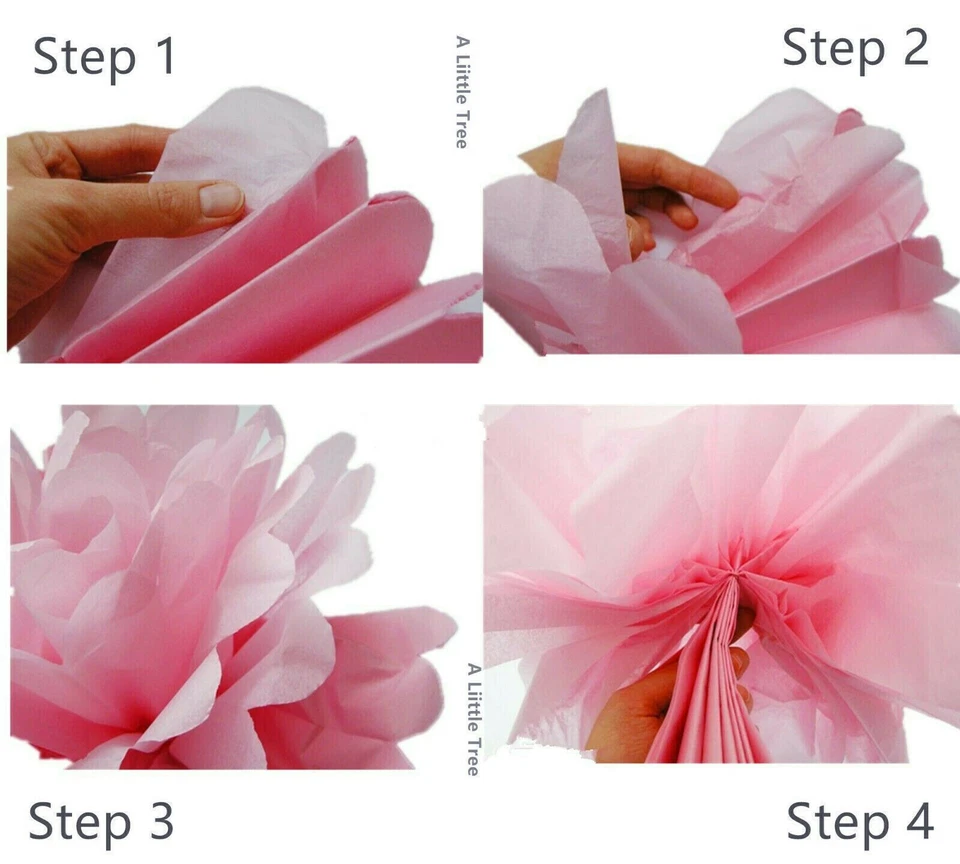 Step 1

A Liittle Tree

Step 2

A Liittle Tree

Step 3

Step 4