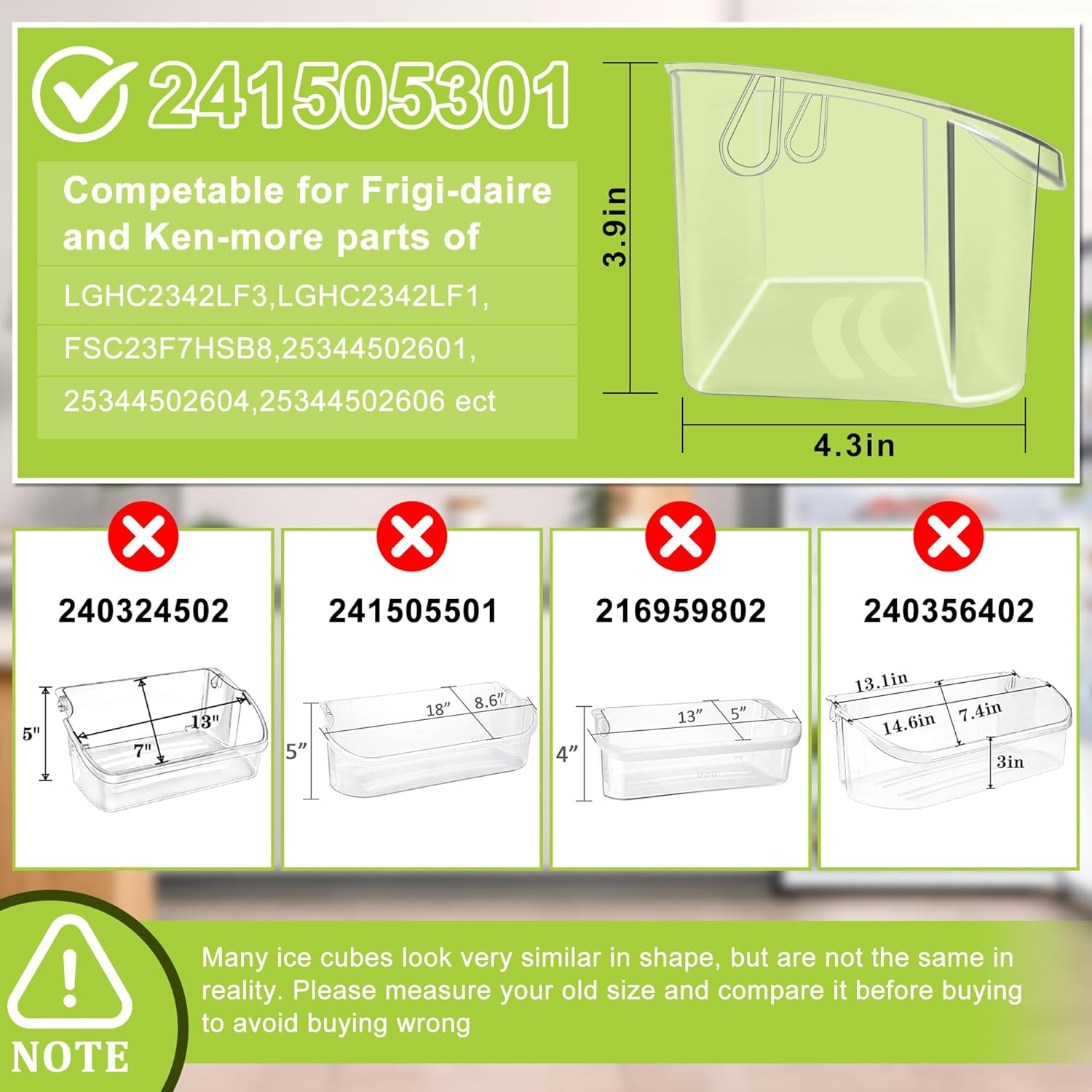 241505301

Competable for Frigi-daire and Ken-more parts of

LGHC2342LF3,LGHC2342LF1,

FSC23F7HSB8,25344502601,

25344502604,25344502606 ect

3.9in

4.3in

240324502

5"

13"

7"

241505501

5"

18"

8.6"

216959802

4"

13"

5"

240356402

13.1in

14.6in

7.4in

3in

NOTE

Many ice cubes look very similar in shape, but are not the same in reality. Please measure your old size and compare it before buying to avoid buying wrong