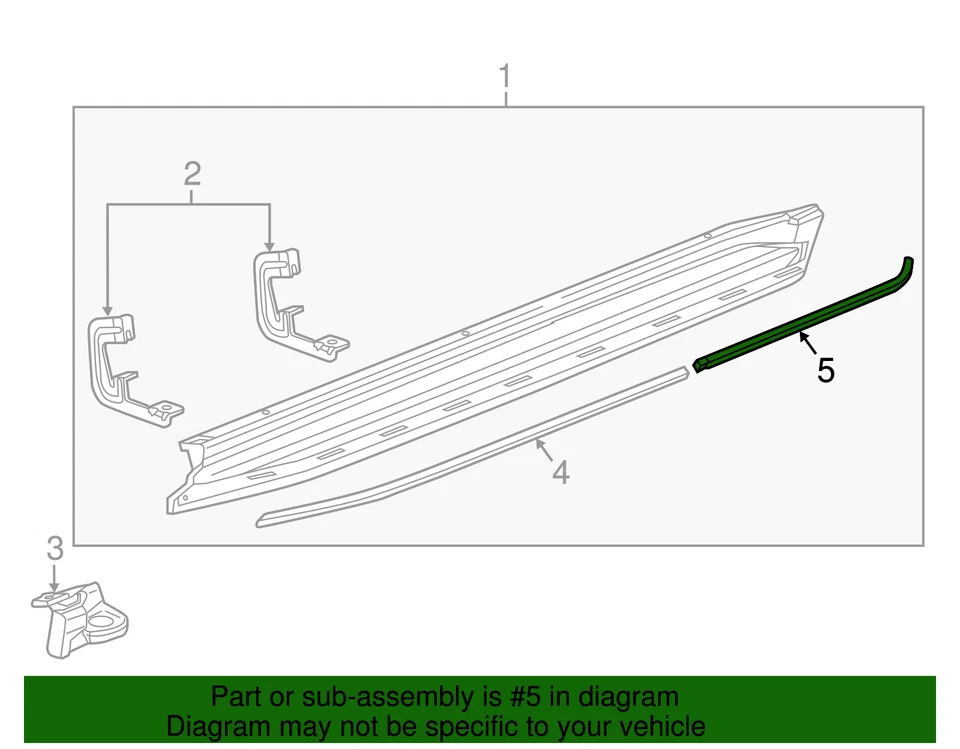 1
2
5
4
3
Part or sub-assembly is #5 in diagram
Diagram may not be specific to your vehicle