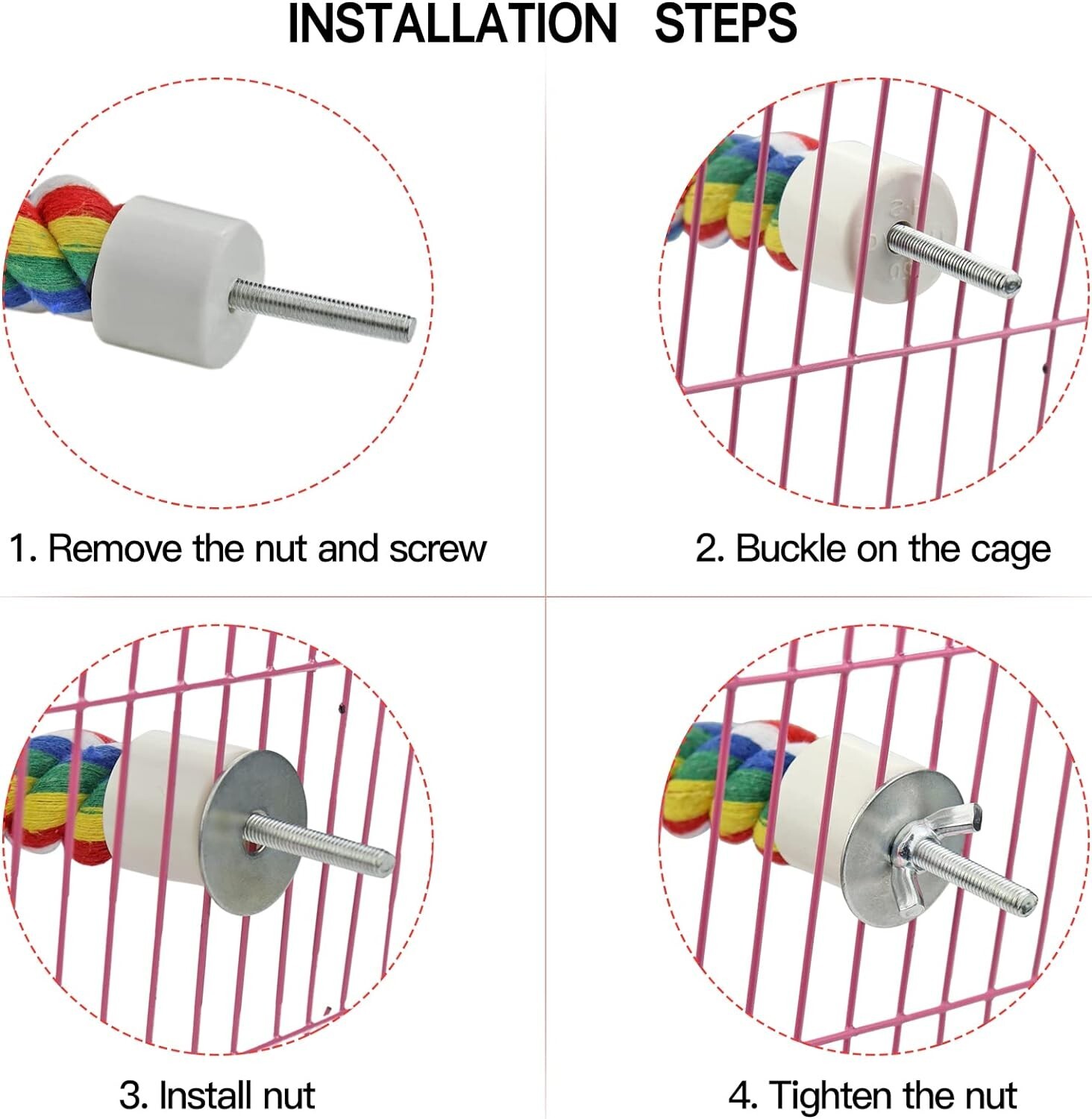 INSTALLATION STEPS

1. Remove the nut and screw

2. Buckle on the cage

3. Install nut

4. Tighten the nut