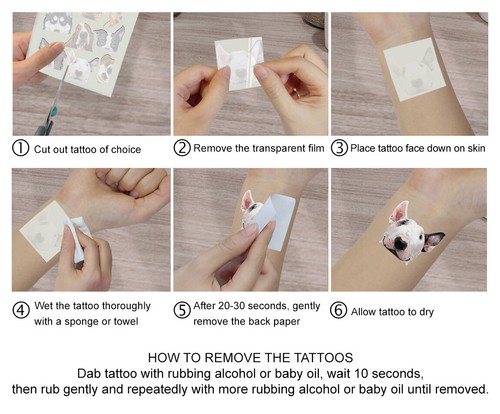 ① Cut out tattoo of choice

② Remove the transparent film

③ Place tattoo face down on skin

④ Wet the tattoo thoroughly with a sponge or towel

⑤ After 20-30 seconds, gently remove the back paper

⑥ Allow tattoo to dry

HOW TO REMOVE THE TATTOOS
Dab tattoo with rubbing alcohol or baby oil, wait 10 seconds, then rub gently and repeatedly with more rubbing alcohol or baby oil until removed.