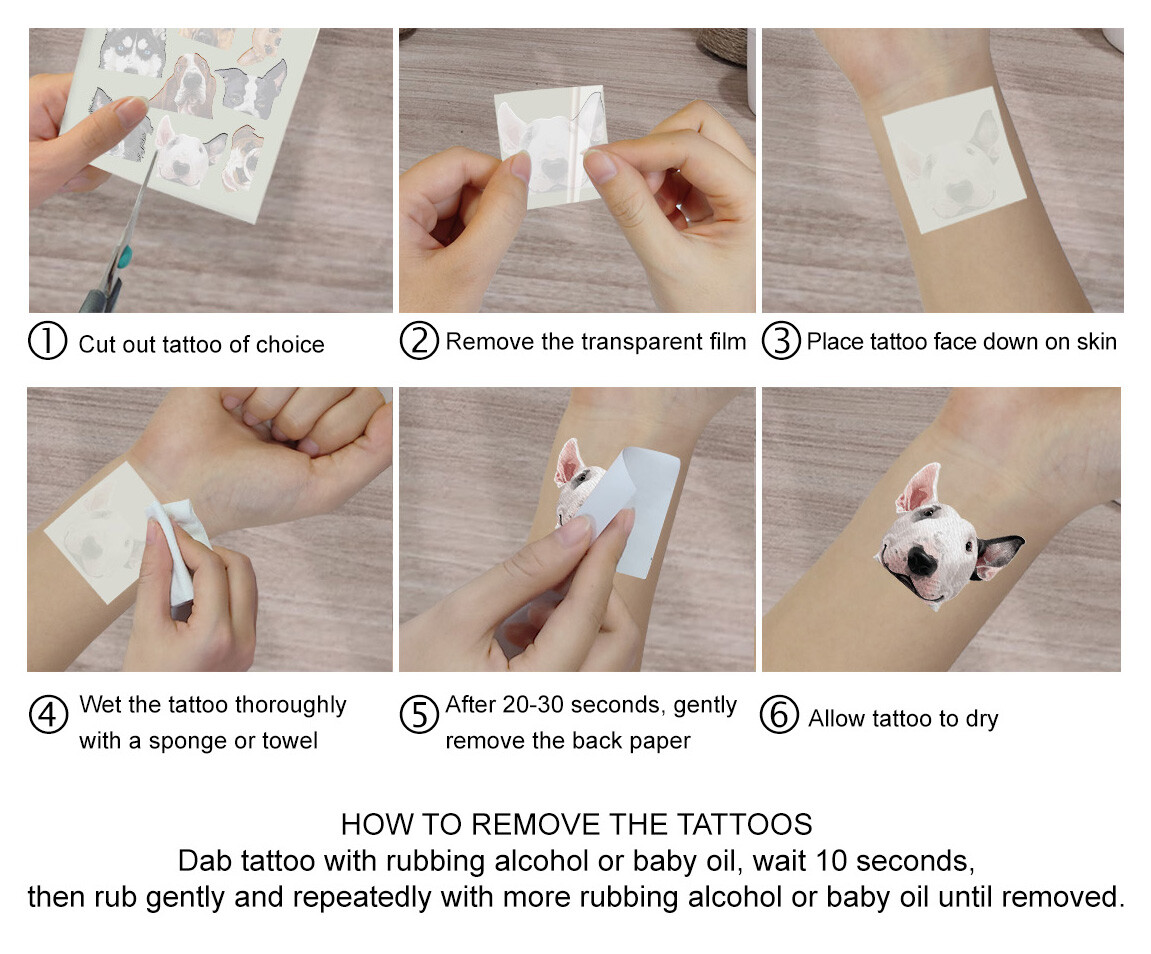 ① Cut out tattoo of choice

② Remove the transparent film

③ Place tattoo face down on skin

④ Wet the tattoo thoroughly with a sponge or towel

⑤ After 20-30 seconds, gently remove the back paper

⑥ Allow tattoo to dry

HOW TO REMOVE THE TATTOOS
Dab tattoo with rubbing alcohol or baby oil, wait 10 seconds, then rub gently and repeatedly with more rubbing alcohol or baby oil until removed.