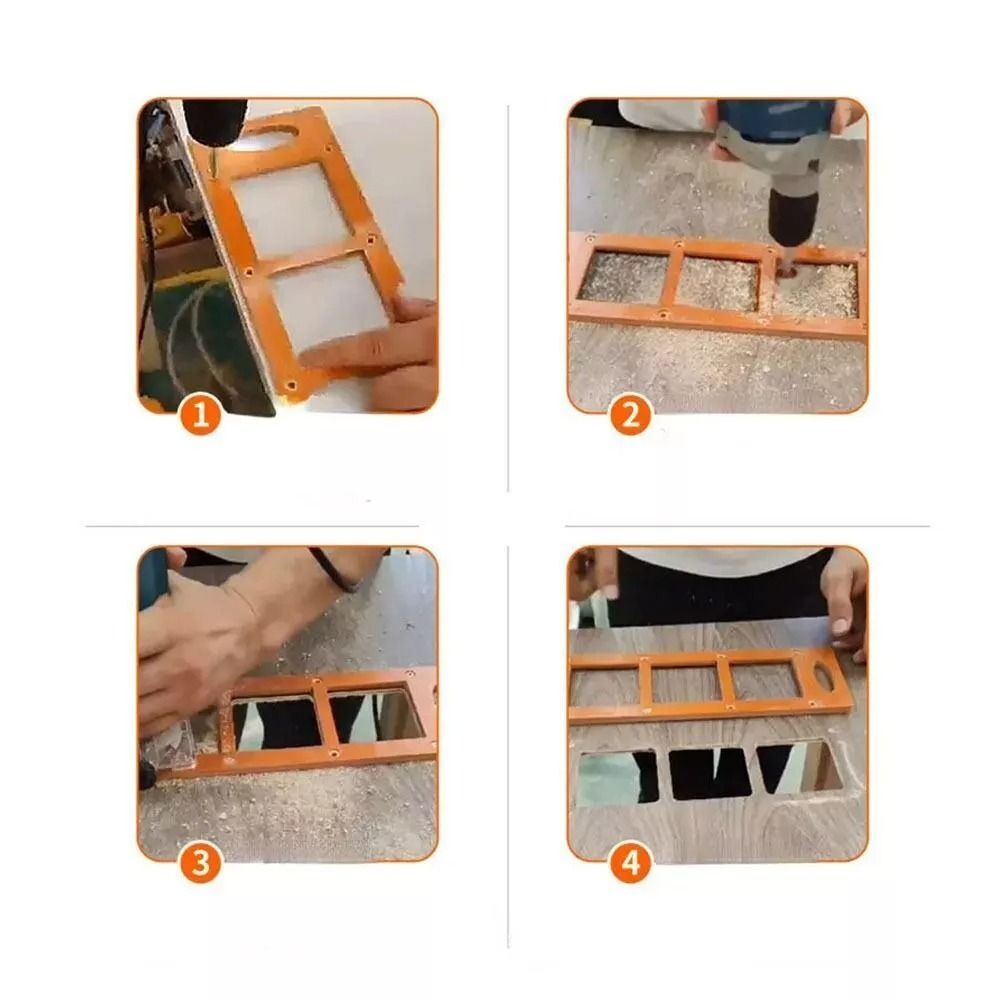 1

2

3

4