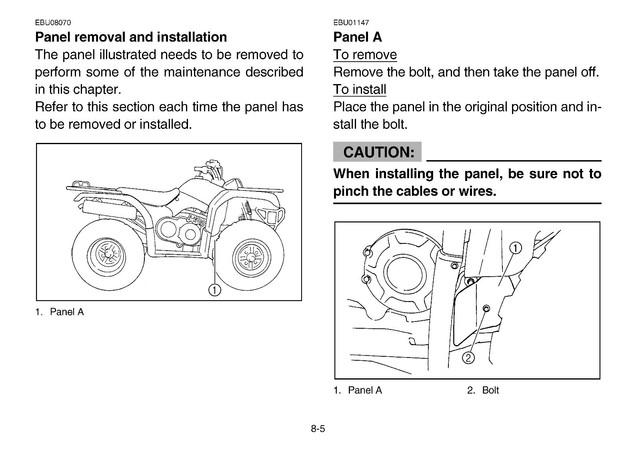 EBU08070

Panel removal and installation

The panel illustrated needs to be removed to perform some of the maintenance described in this chapter.
Refer to this section each time the panel has to be removed or installed.

①

1. Panel A

EBU01147

Panel A

To remove

Remove the bolt, and then take the panel off.

To install

Place the panel in the original position and install the bolt.

CAUTION:

When installing the panel, be sure not to pinch the cables or wires.

①

②

1. Panel A

2. Bolt

8-5