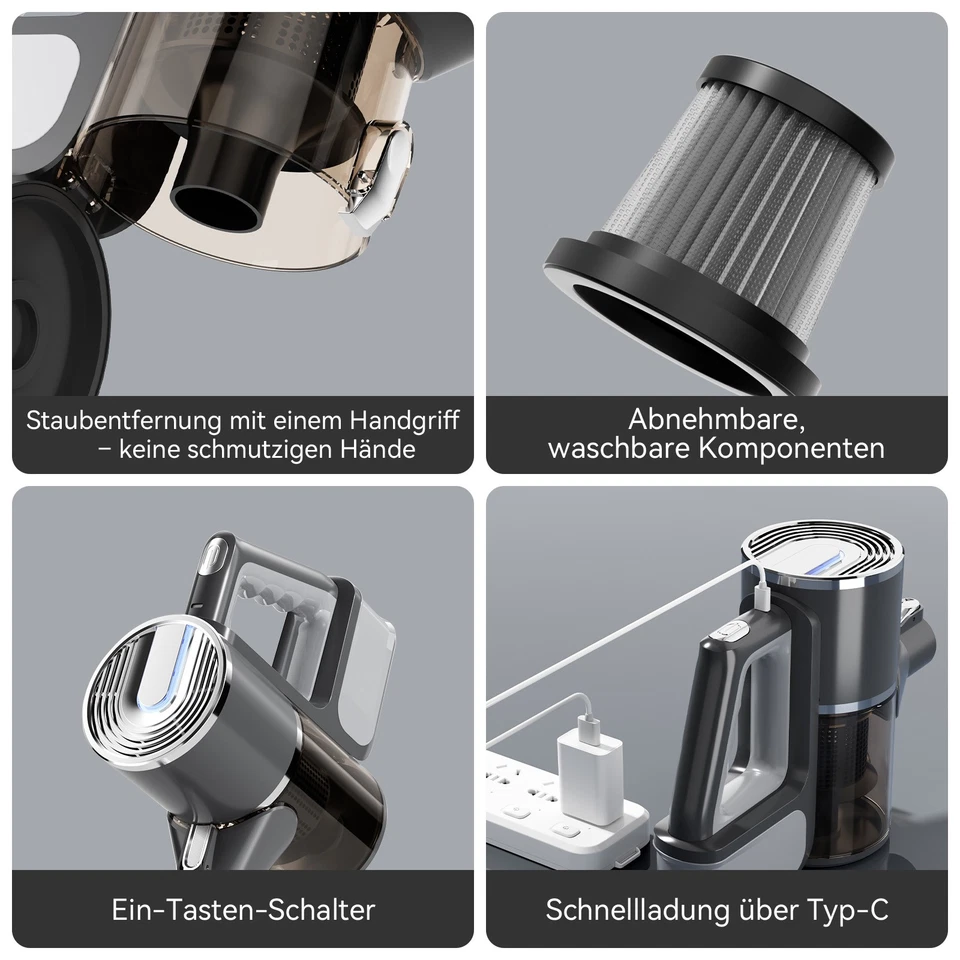 Staubentfernung mit einem Handgriff – keine schmutzigen Hände

Abnehmbare, waschbare Komponenten

Ein-Tasten-Schalter

Schnellladung über Typ-C